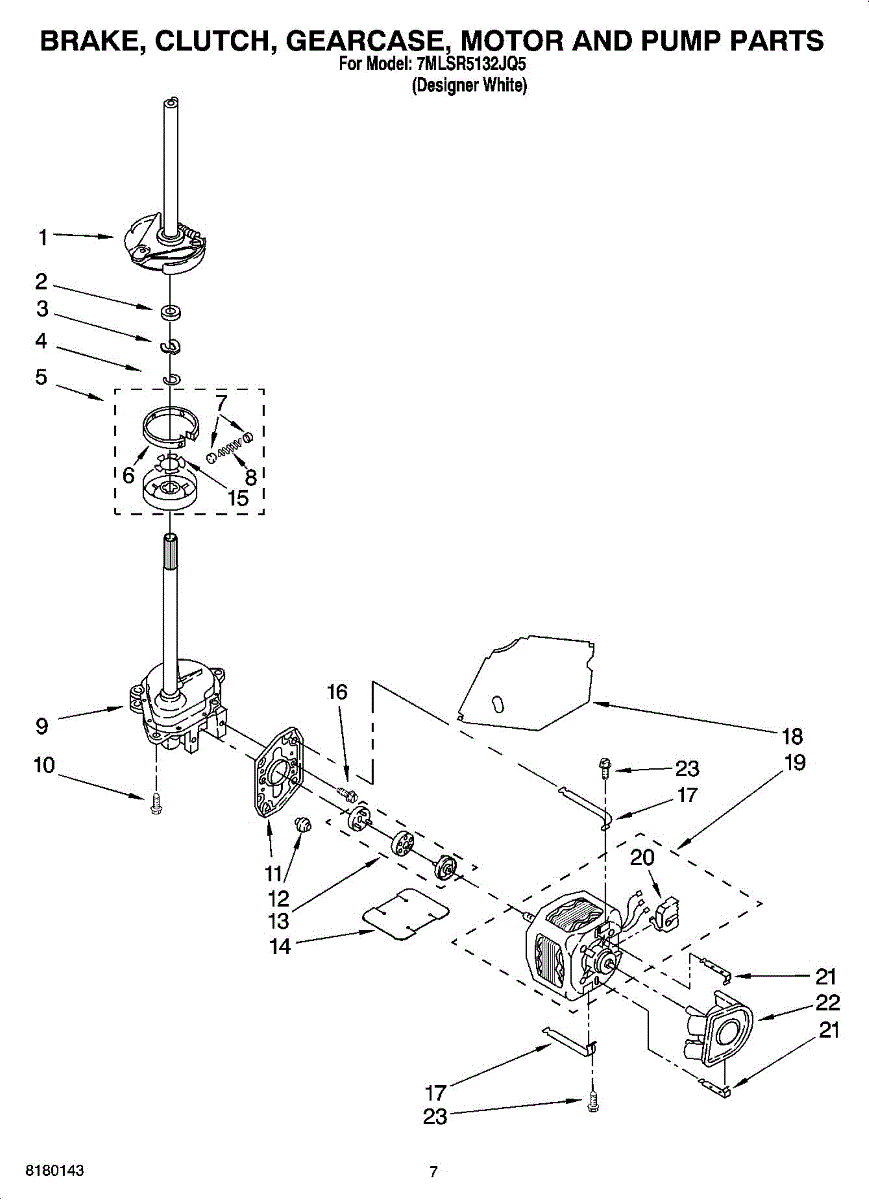 BRAKE, CLUTCH, GEARCASE, MOTOR AND PUMP PARTS
For Model: 7MLSR5132JQ5
(Designer White)

1
2
3
4
5
7
6
8
15
9
10
16
11
12
13
14
18
23
19
17
20
21
22
21
17
23

8180143
7