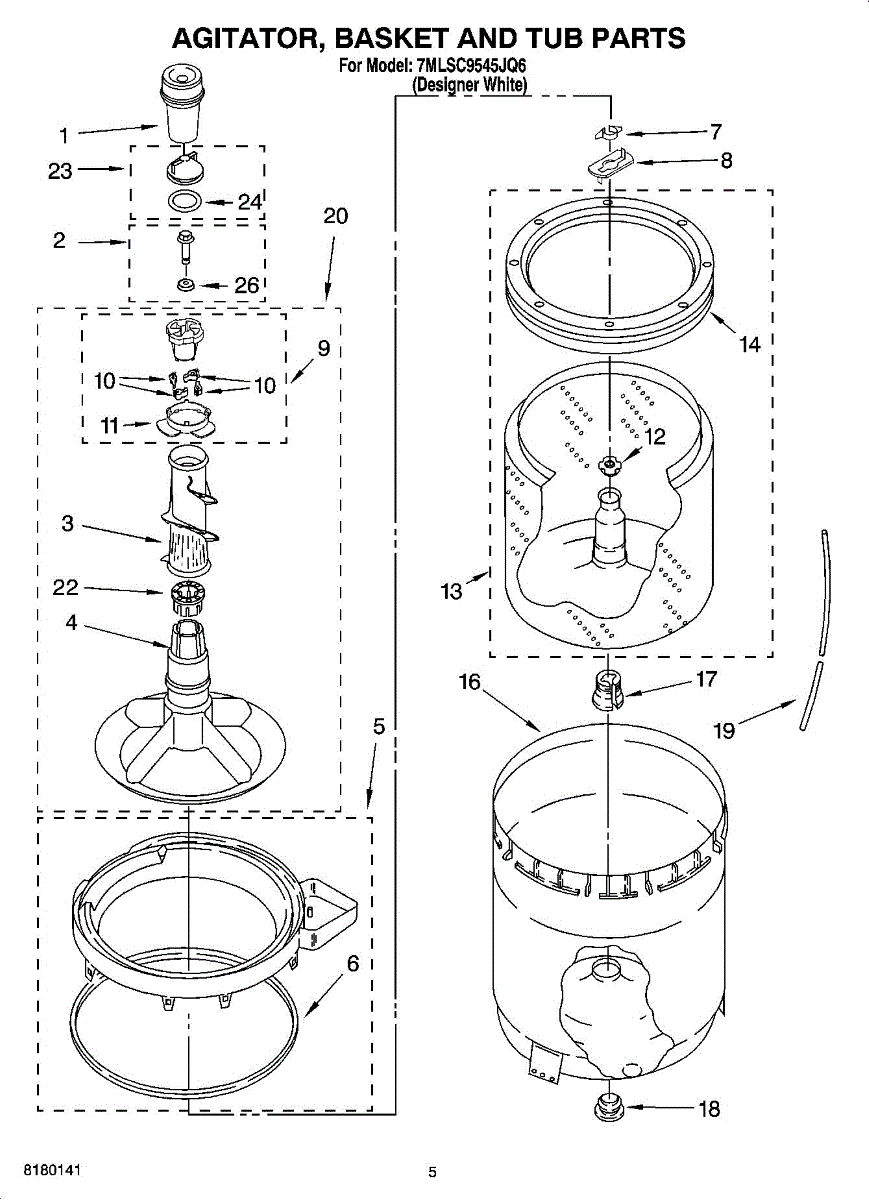 AGITATOR, BASKET AND TUB PARTS
For Model: 7MLSC9545JQ6
(Designer White)

1
23
24
2
26
20
9
10
10
11
3
22
4
5
6
7
8
14
12
13
16
17
19
18

8180141
5