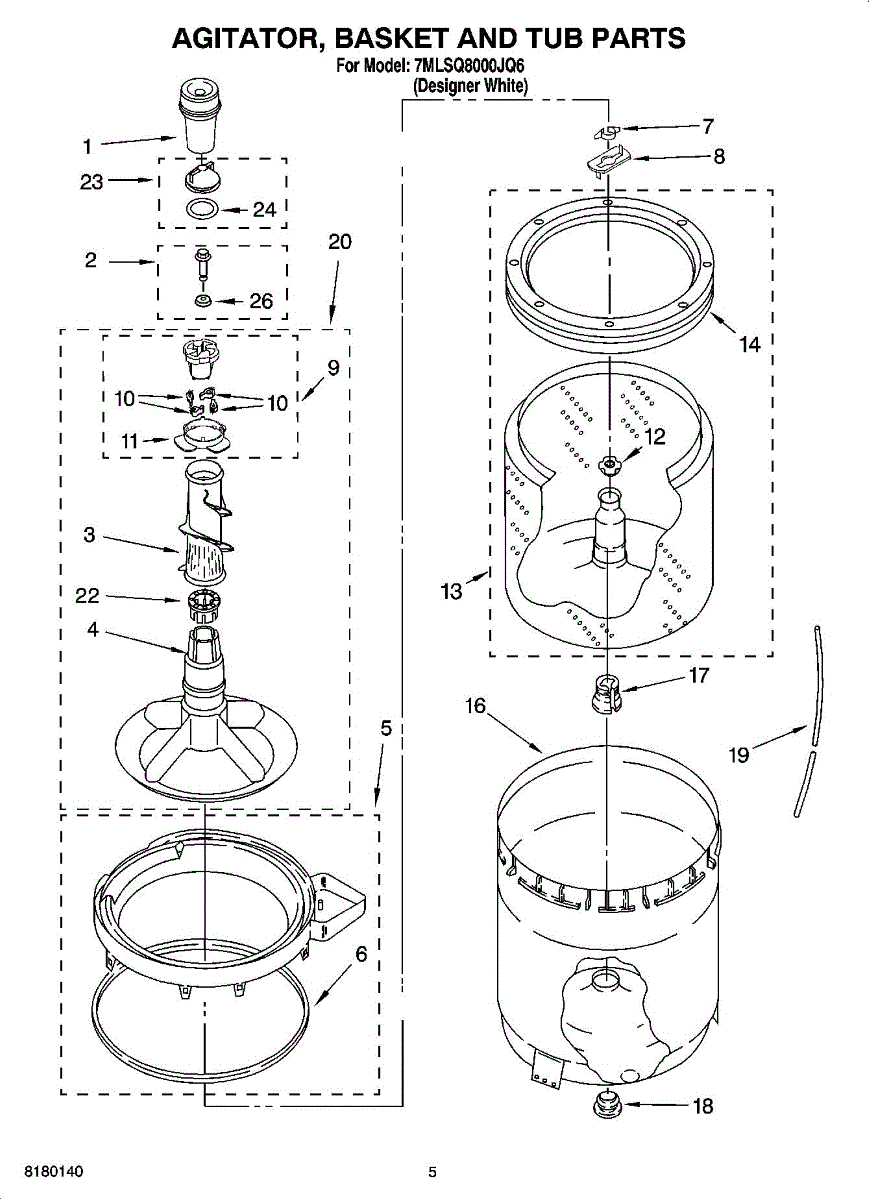 AGITATOR, BASKET AND TUB PARTS
For Model: 7MLSQ8000JQ6
(Designer White)

1
23
24
2
26
20
9
10
10
11
3
22
4
5
6
7
8
14
12
13
17
16
19
18

8180140

5