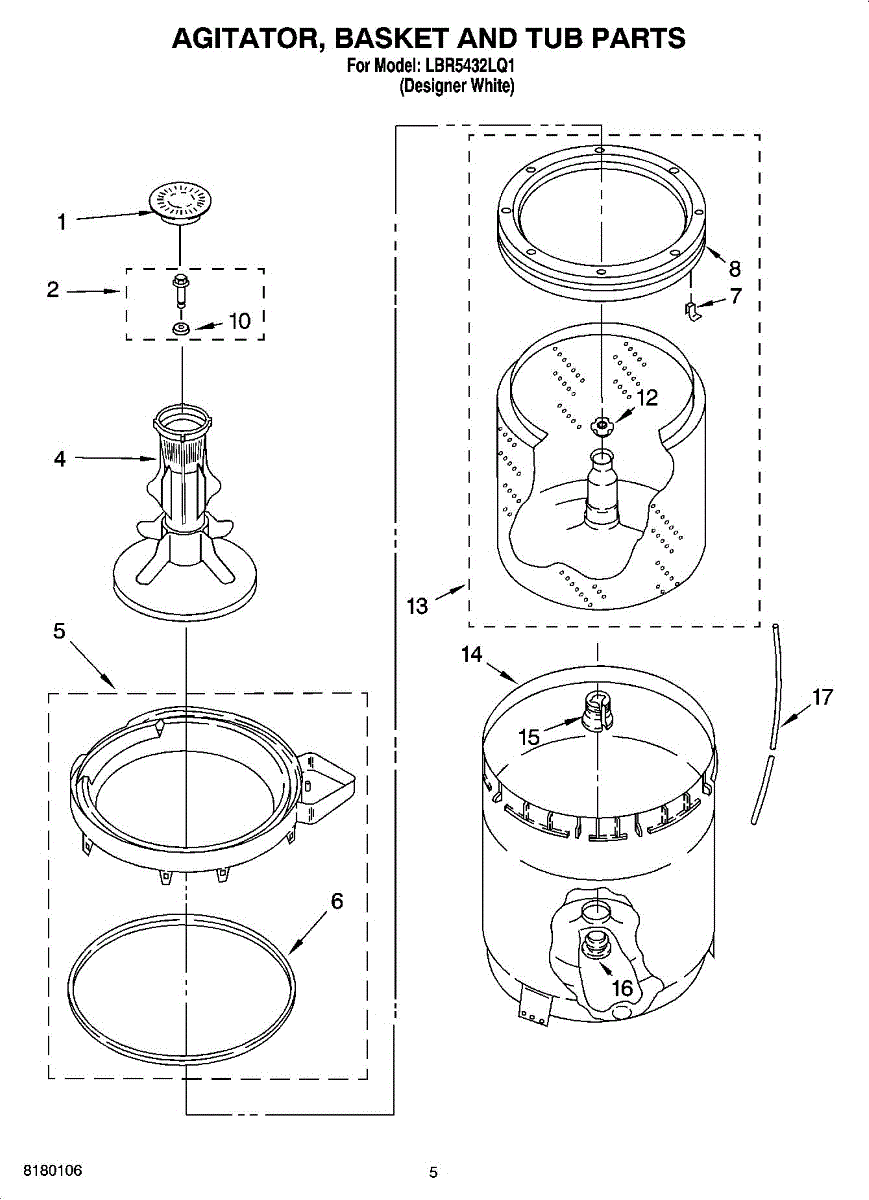 AGITATOR, BASKET AND TUB PARTS
For Model: LBR5432LQ1
(Designer White)

1
2
10
4
5
6
8
7
12
13
14
15
17
16

8180106
5