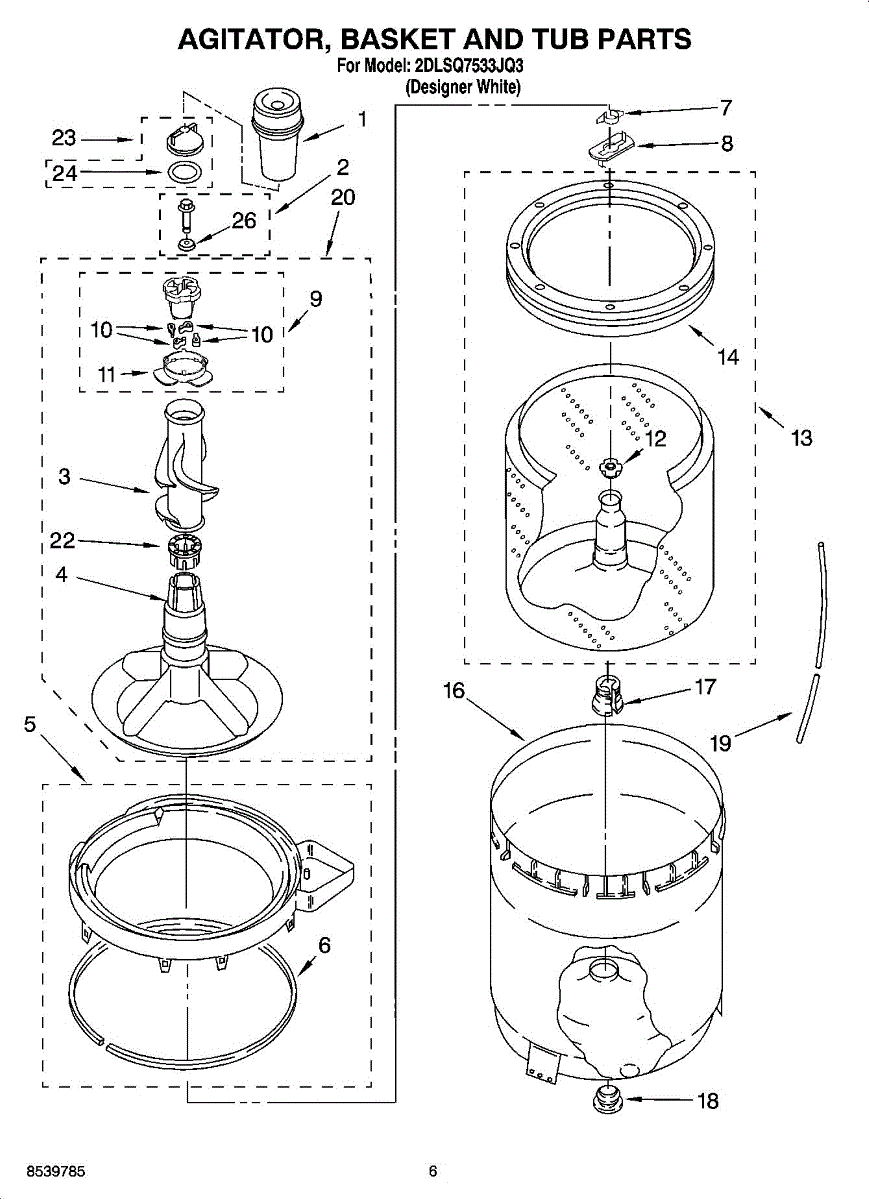 AGITATOR, BASKET AND TUB PARTS
For Model: 2DLSQ7533JQ3
(Designer White)

23
24
1
2
26
20
9
10
10
11
3
22
4
5
6
7
8
14
12
13
16
17
19
18

8539785
6