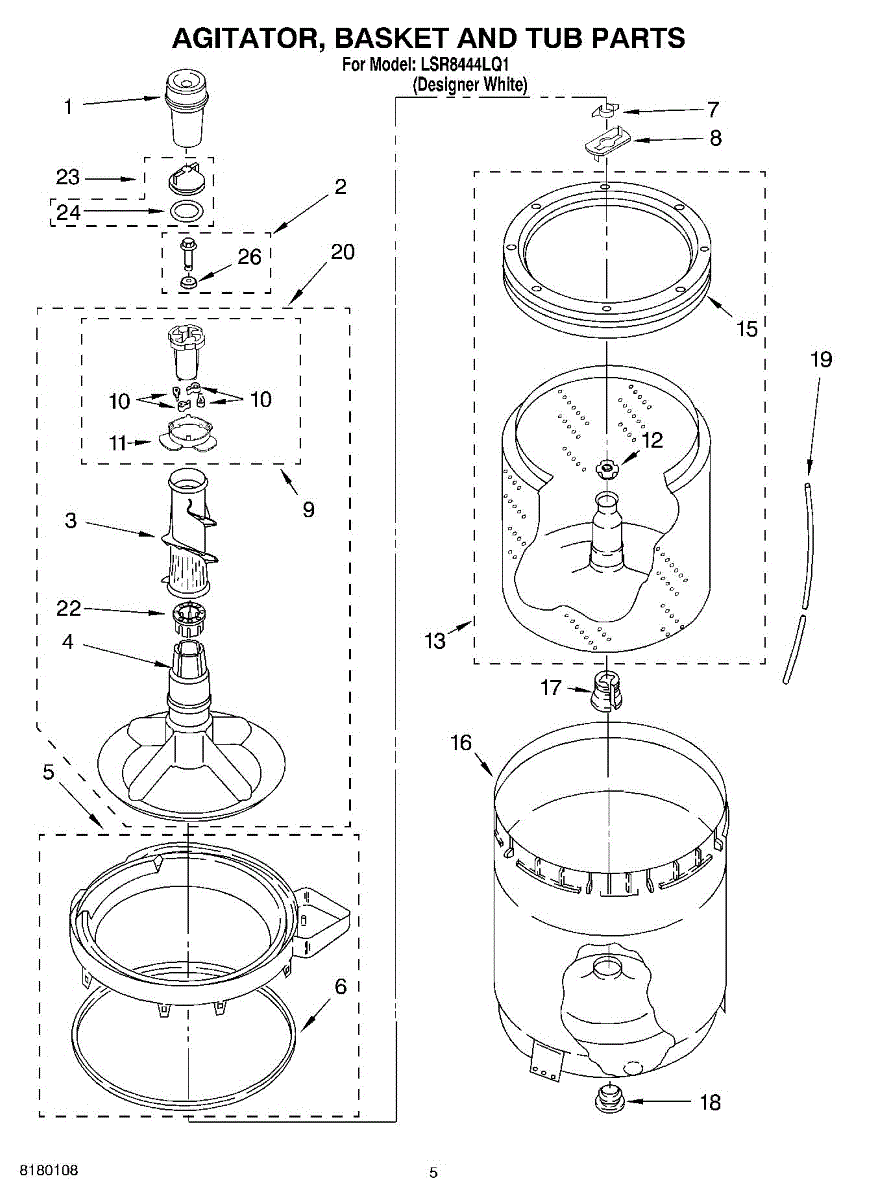 AGITATOR, BASKET AND TUB PARTS
For Model: LSR8444LQ1
(Designer White)

1
23
24
2
26
20
10
10
11
9
3
22
4
5
6
7
8
15
19
12
13
17
16
18

8180108

5