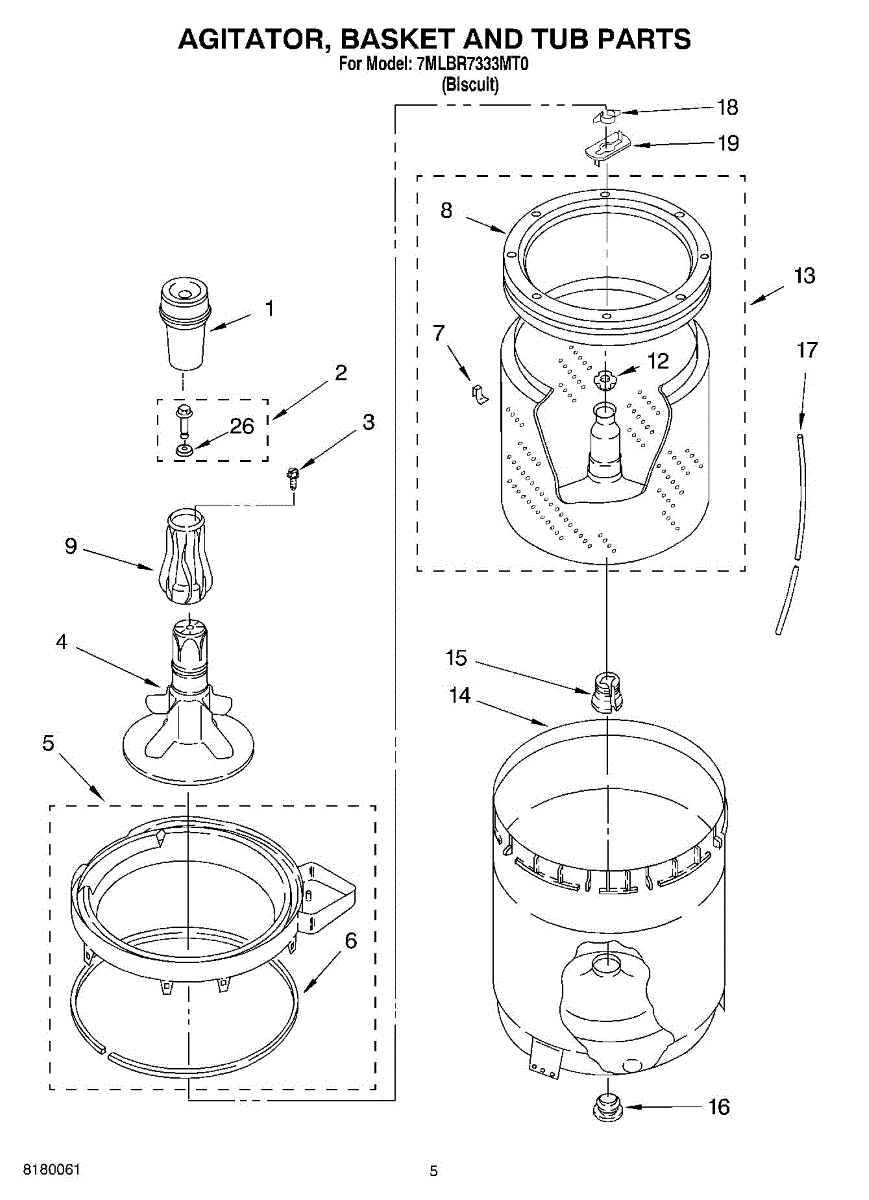 AGITATOR, BASKET AND TUB PARTS
For Model: 7MLBR7333MT0
(Biscuit)

18
19
8
13
1
7
12
17
2
26
3
9
4
15
14
5
6
16

8180061
5