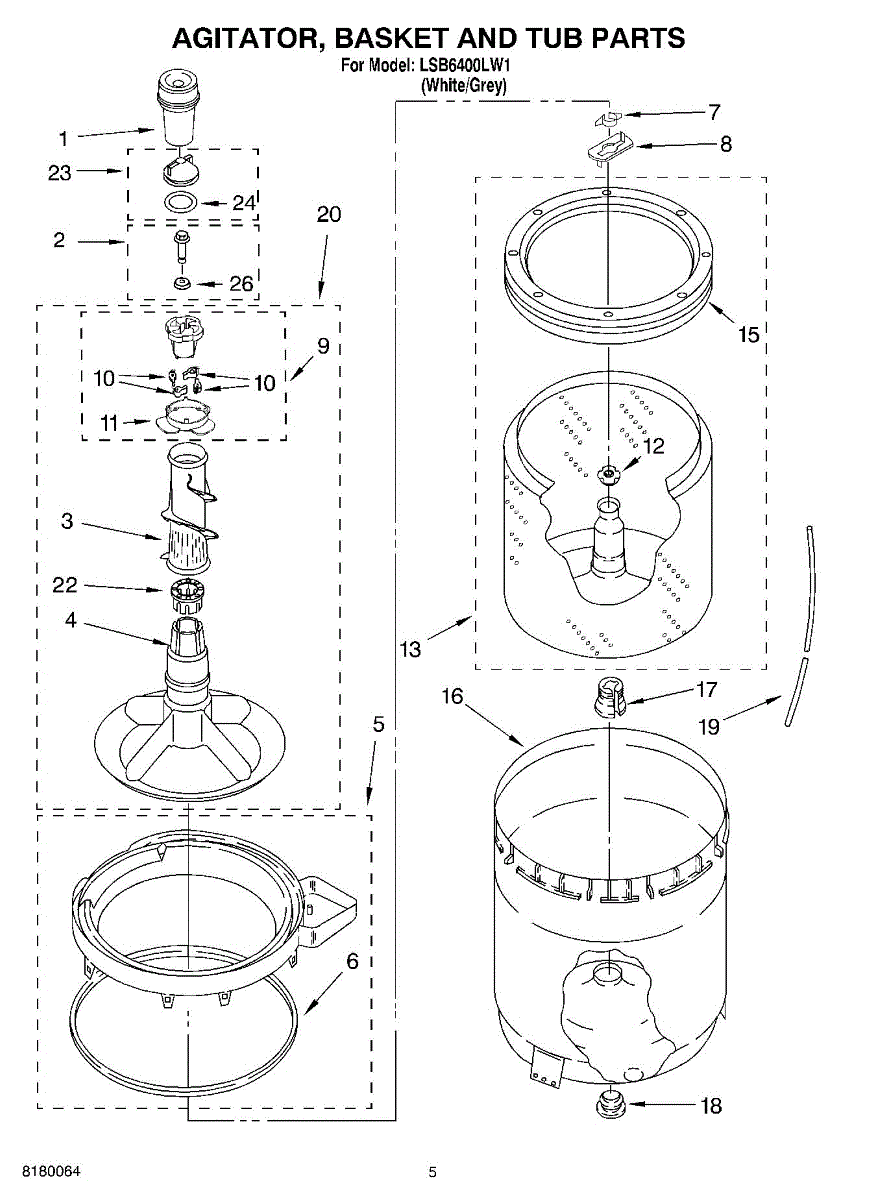 AGITATOR, BASKET AND TUB PARTS
For Model: LSB6400LW1
(White/Grey)

1
23
24
2
26
20
9
10
10
11
3
22
4
5
6
7
8
15
12
13
16
17
19
18

8180064
5