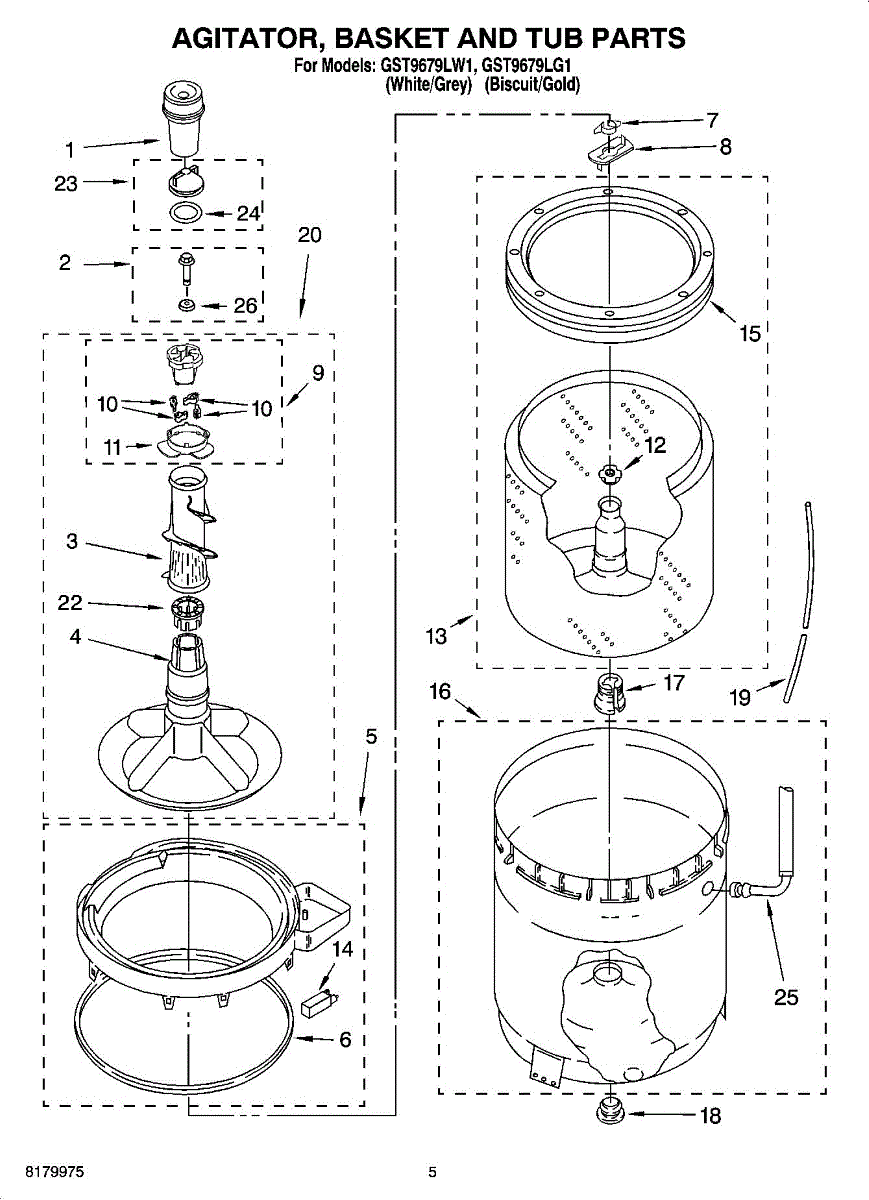 AGITATOR, BASKET AND TUB PARTS
For Models: GST9679LW1, GST9679LG1
(White/Grey) (Biscuit/Gold)

1
23
24
2
26
20
9
10
10
11
3
22
4
5
14
6
7
8
15
12
13
16
17
19
25
18

8179975
5