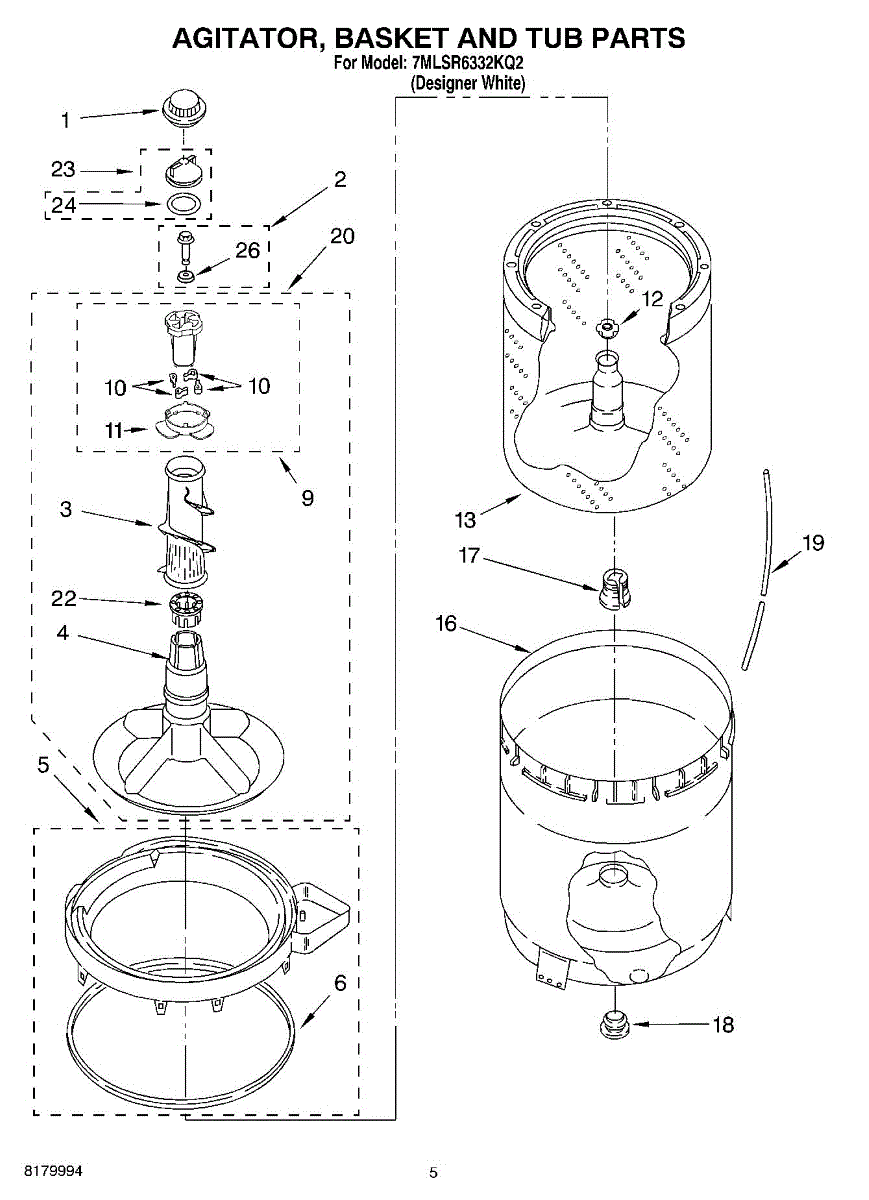 AGITATOR, BASKET AND TUB PARTS
For Model: 7MLSR6332KQ2
(Designer White)

1
23
24
2
26
20
10
10
11
9
3
22
4
5
6
12
13
17
19
16
18

8179994
5