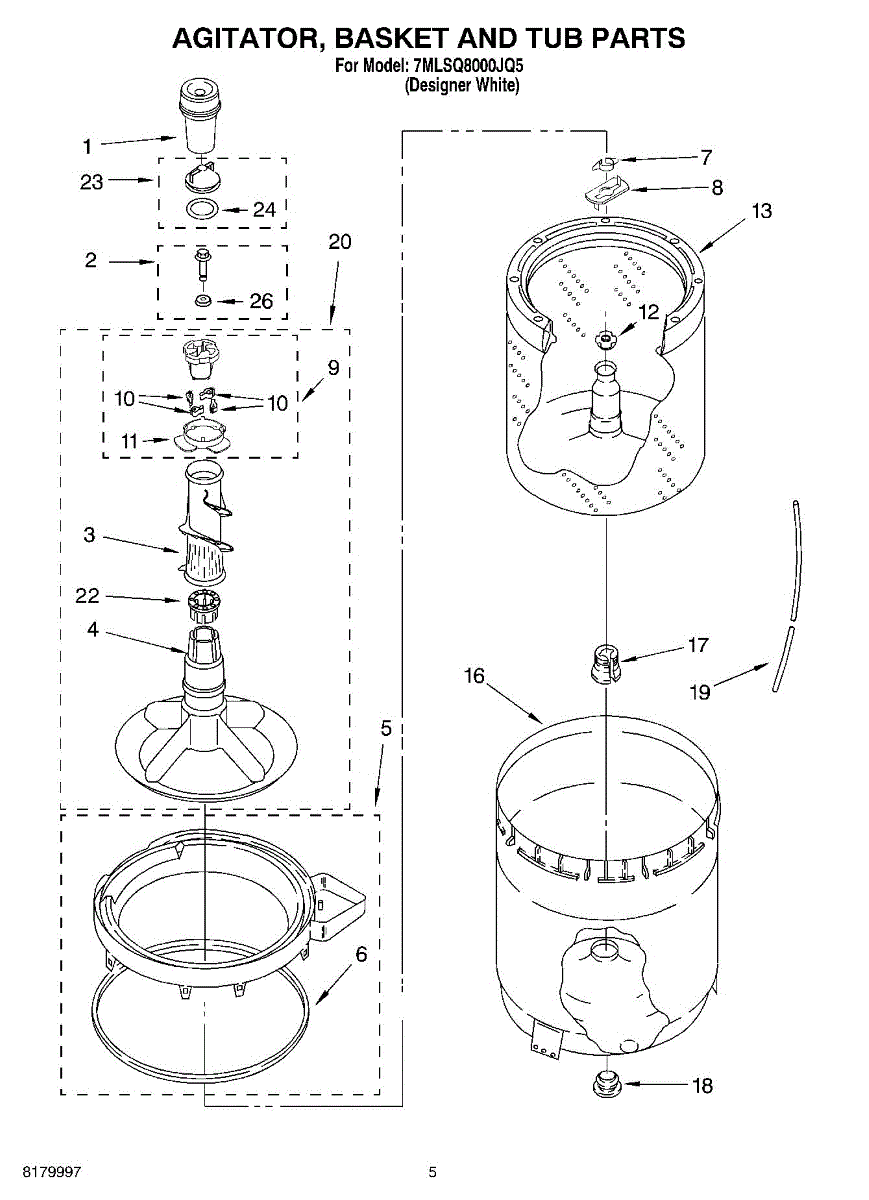 AGITATOR, BASKET AND TUB PARTS
For Model: 7MLSQ8000JQ5
(Designer White)

1
23
24
2
26
20
9
10
10
11
3
22
4
5
6
7
8
13
12
17
16
19
18

8179997
5