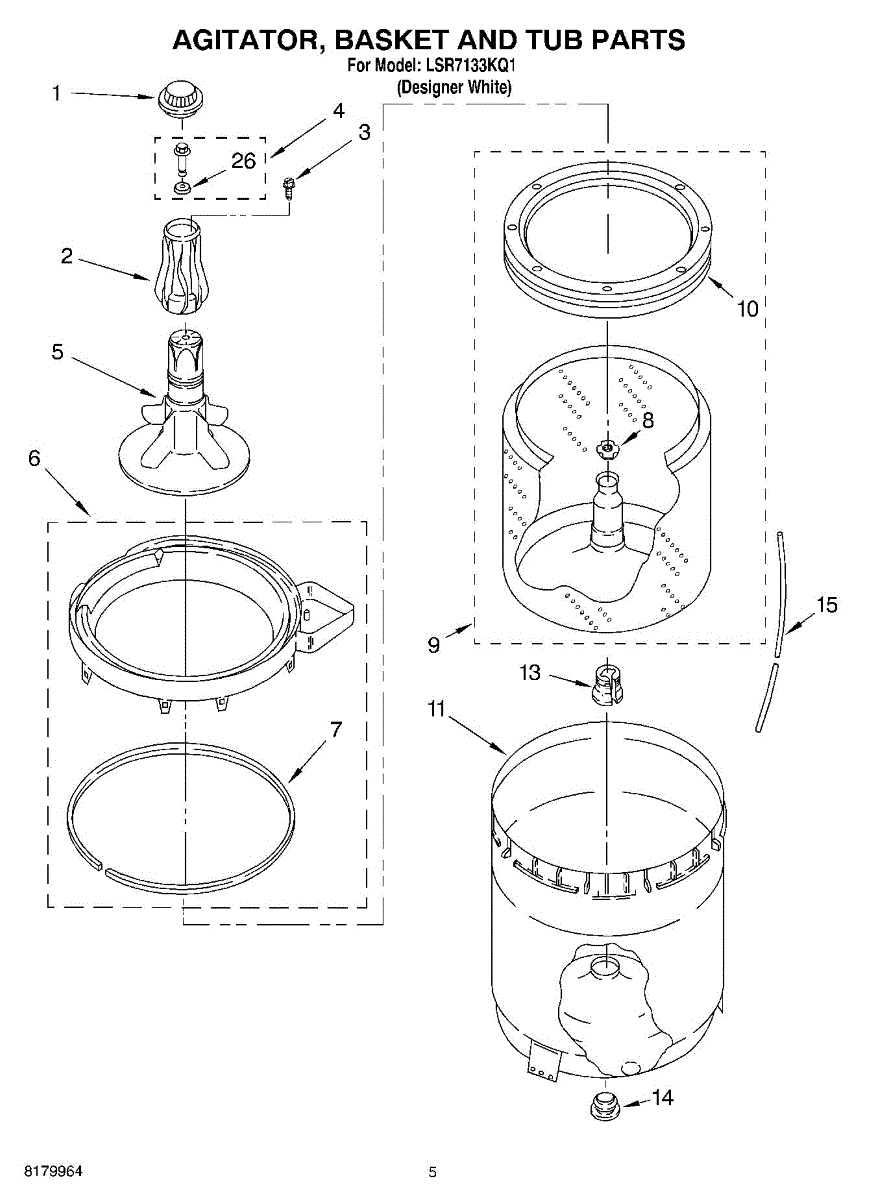 AGITATOR, BASKET AND TUB PARTS
For Model: LSR7133KQ1
(Designer White)

1
4
3
26
2
5
6
7
10
8
9
15
13
11
14

8179964

5