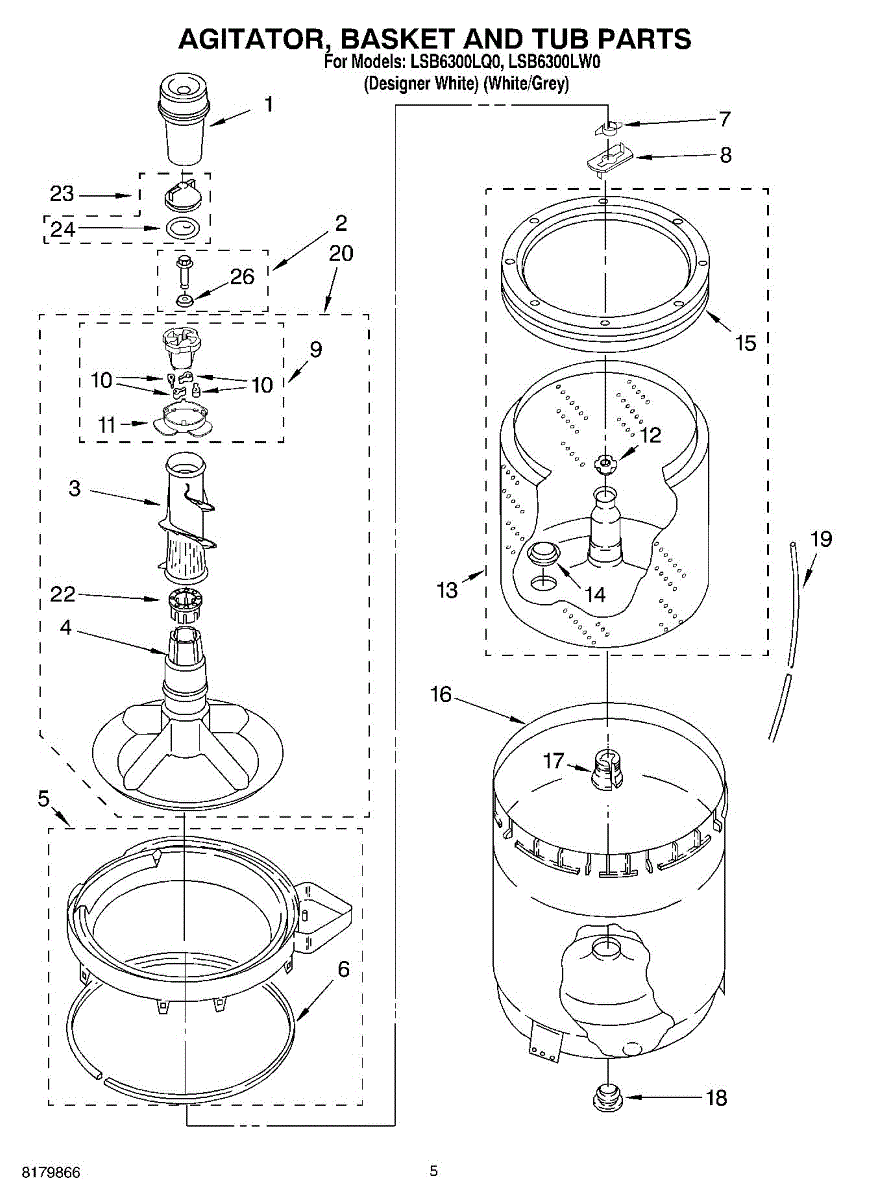 AGITATOR, BASKET AND TUB PARTS
For Models: LSB6300LQ0, LSB6300LW0
(Designer White) (White/Grey)

1
23
24
2
26
20
9
10
10
11
3
22
4
5
6
7
8
15
12
13
14
19
16
17
18

8179866
5