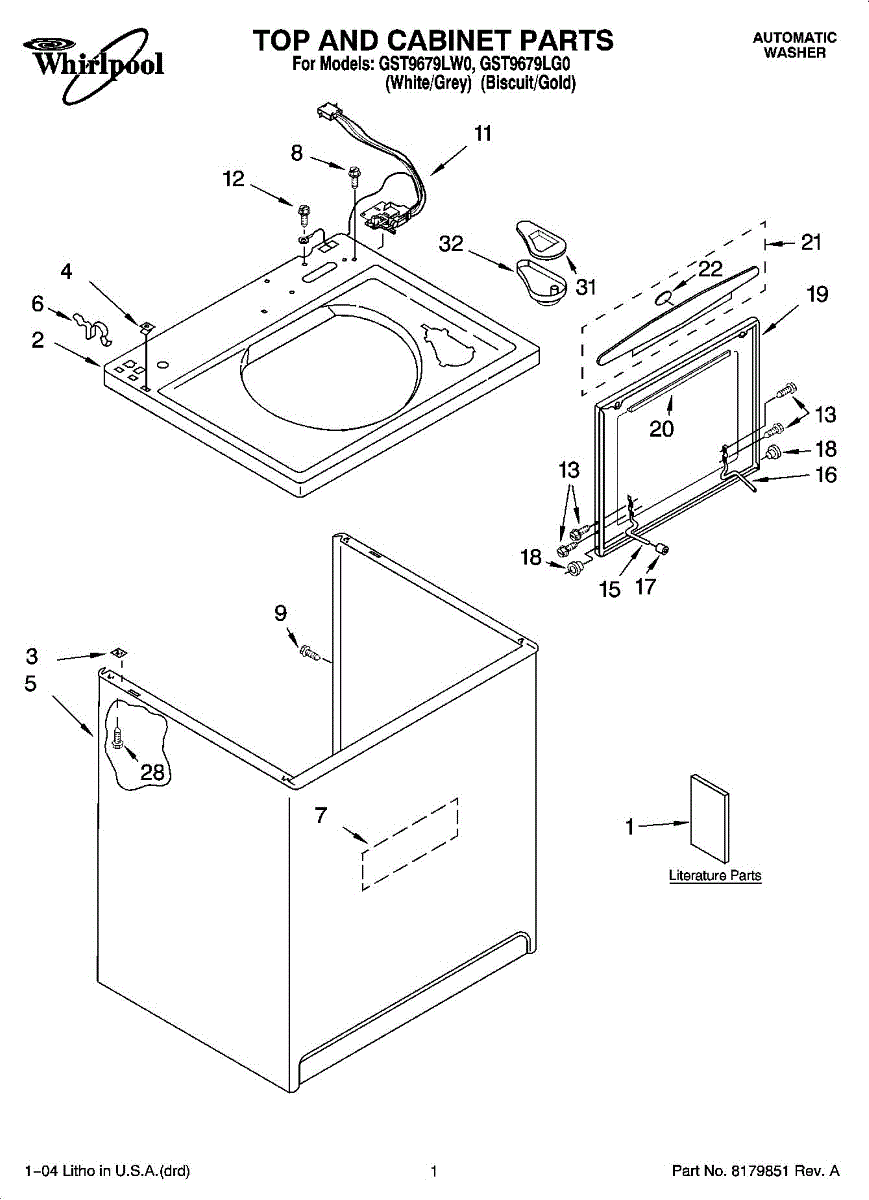 Whirlpool

TOP AND CABINET PARTS
For Models: GST9679LW0, GST9679LG0
(White/Grey) (Biscuit/Gold)

AUTOMATIC WASHER

11
8
12
32
31
21
22
19
4
6
2
20
13
18
16
13
18
15
17
9
3
5
28
7
1
Literature Parts

1–04 Litho in U.S.A.(drd)

1

Part No. 8179851 Rev. A