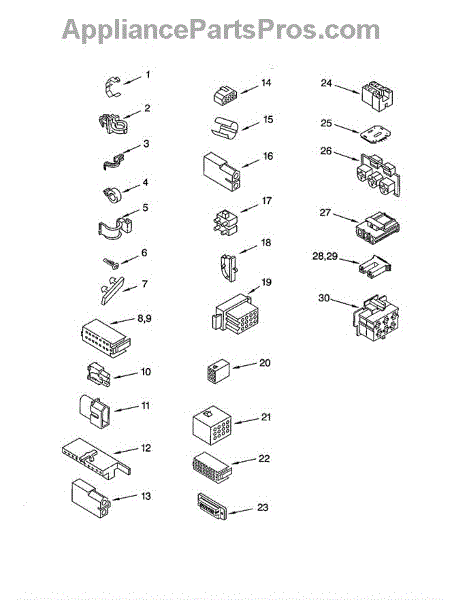 AppliancePartsPros.com

1
2
3
4
5
6
7
8,9
10
11
12
13

14
15
16
17
18
19
20
21
22
23

24
25
26
27
28,29
30