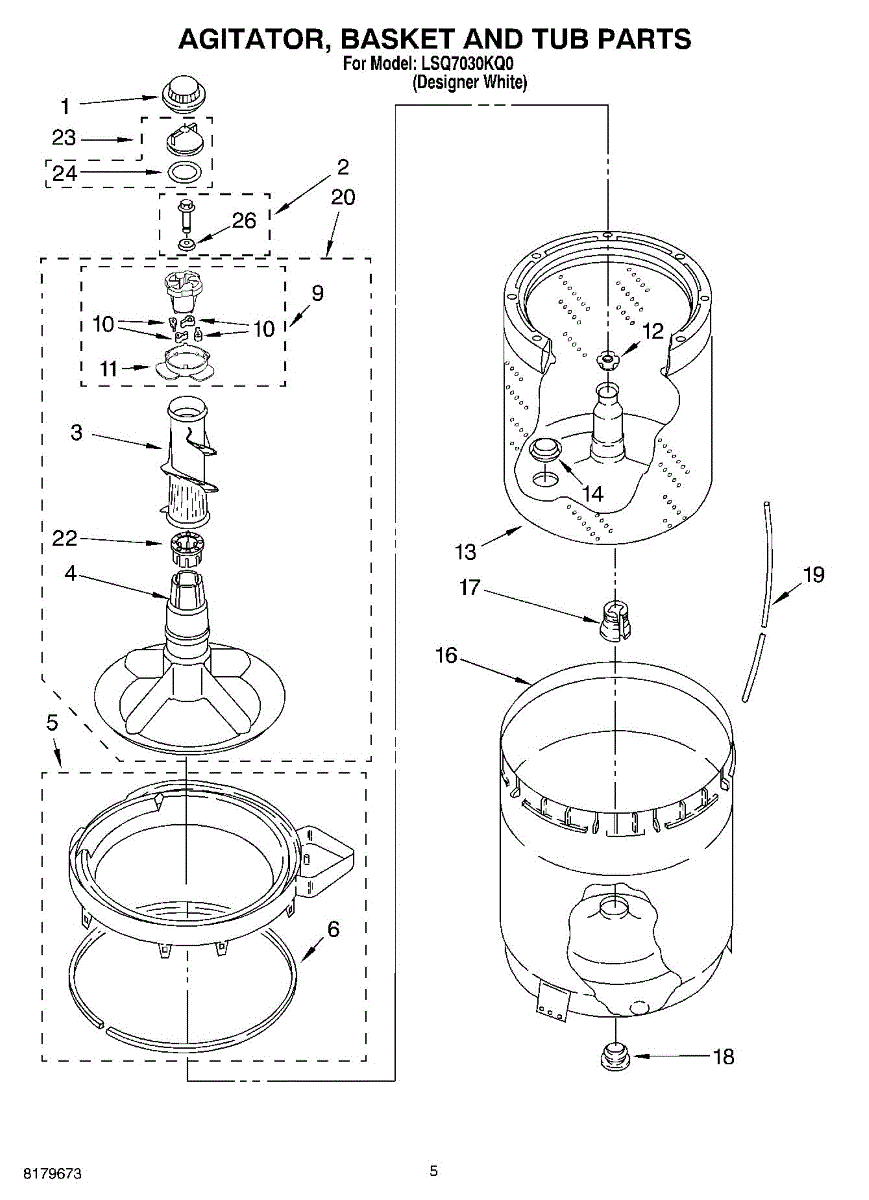 AGITATOR, BASKET AND TUB PARTS
For Model: LSQ7030KQ0
(Designer White)

1
23
24
2
26
20
9
10
10
11
3
22
4
5
6
12
14
13
17
19
16
18

8179673
5