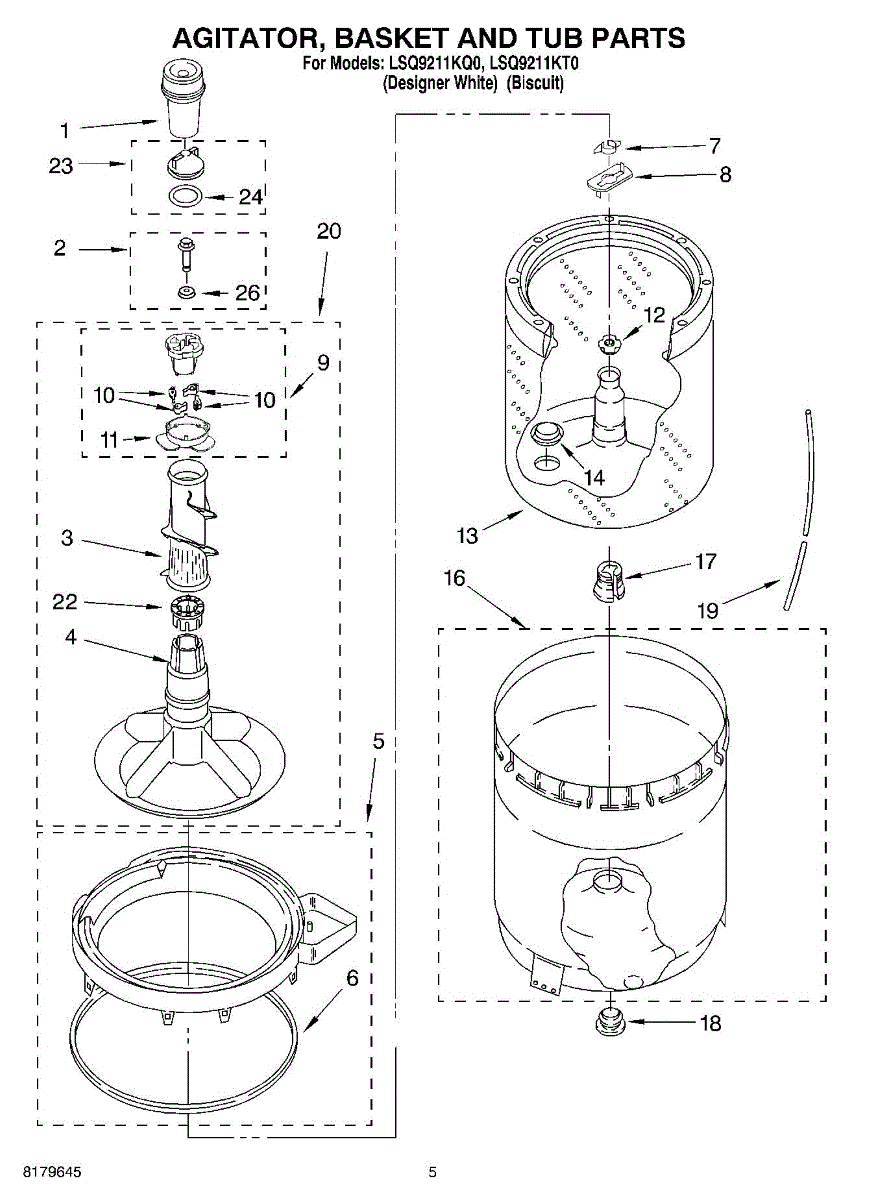 AGITATOR, BASKET AND TUB PARTS
For Models: LSQ9211KQ0, LSQ9211KT0
(Designer White) (Biscuit)

1
23
24
2
26
20
9
10
10
11
3
22
4
5
6
7
8
12
14
13
17
16
19
18

8179645

5