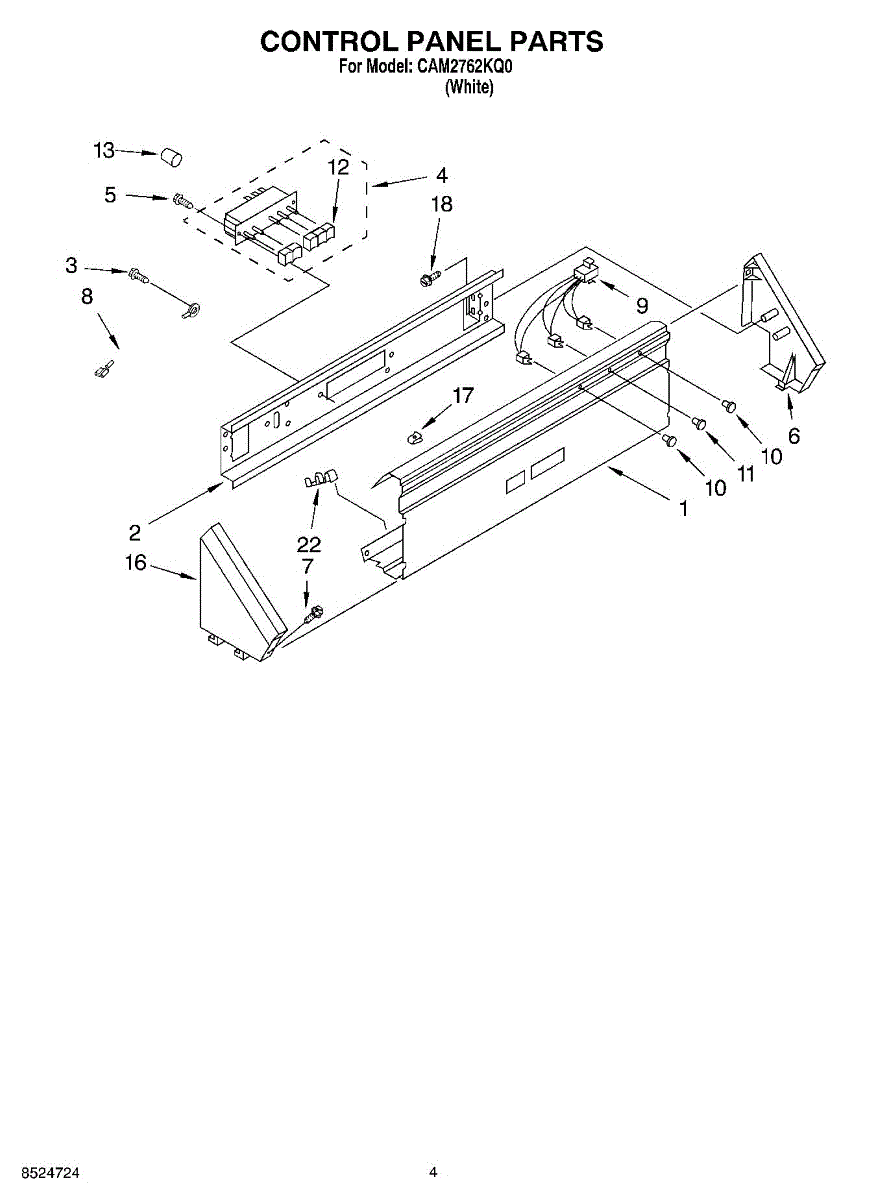 CONTROL PANEL PARTS
For Model: CAM2762KQ0
(White)

13
12
5
4
18
3
8
9
17
6
10
11
10
1
2
22
16
7

8524724
4