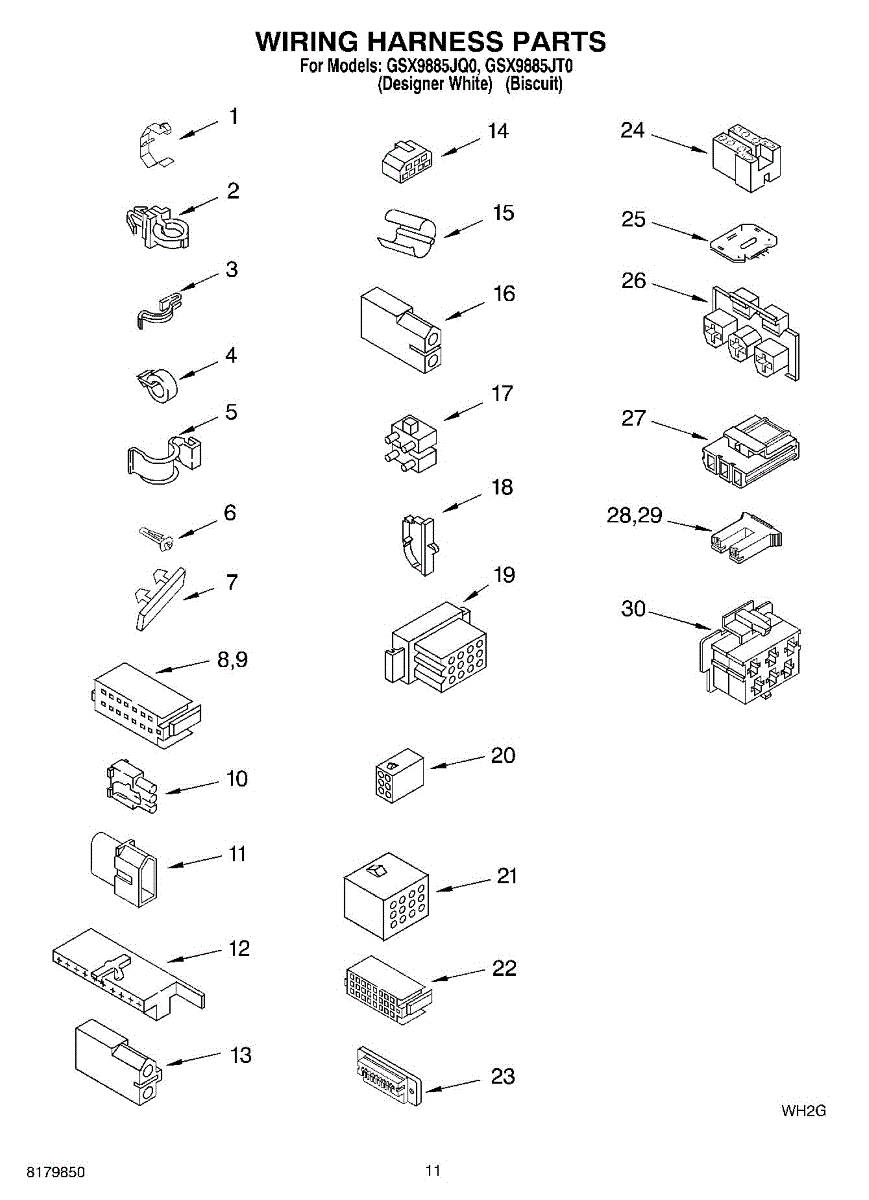 WIRING HARNESS PARTS
For Models: GSX9885JQ0, GSX9885JT0
(Designer White) (Biscuit)

1
2
3
4
5
6
7
8,9
10
11
12
13

14
15
16
17
18
19
20
21
22
23

24
25
26
27
28,29
30

WH2G

8179850

11