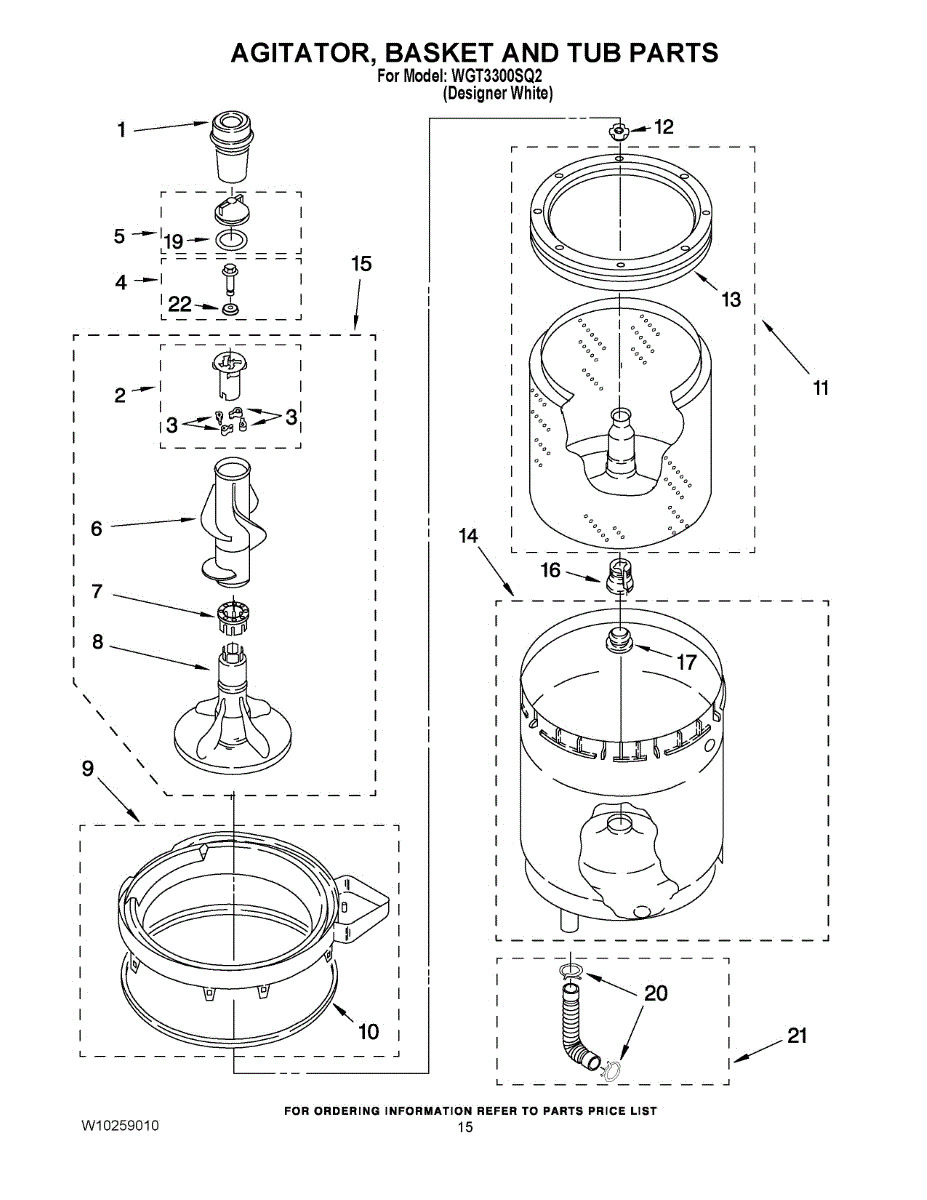 AGITATOR, BASKET AND TUB PARTS
For Model: WGT3300SQ2
(Designer White)

1
5
19
4
22
15
2
3
3
6
7
8
9
10
12
13
11
14
16
17
20
21

FOR ORDERING INFORMATION REFER TO PARTS PRICE LIST
W10259010
15