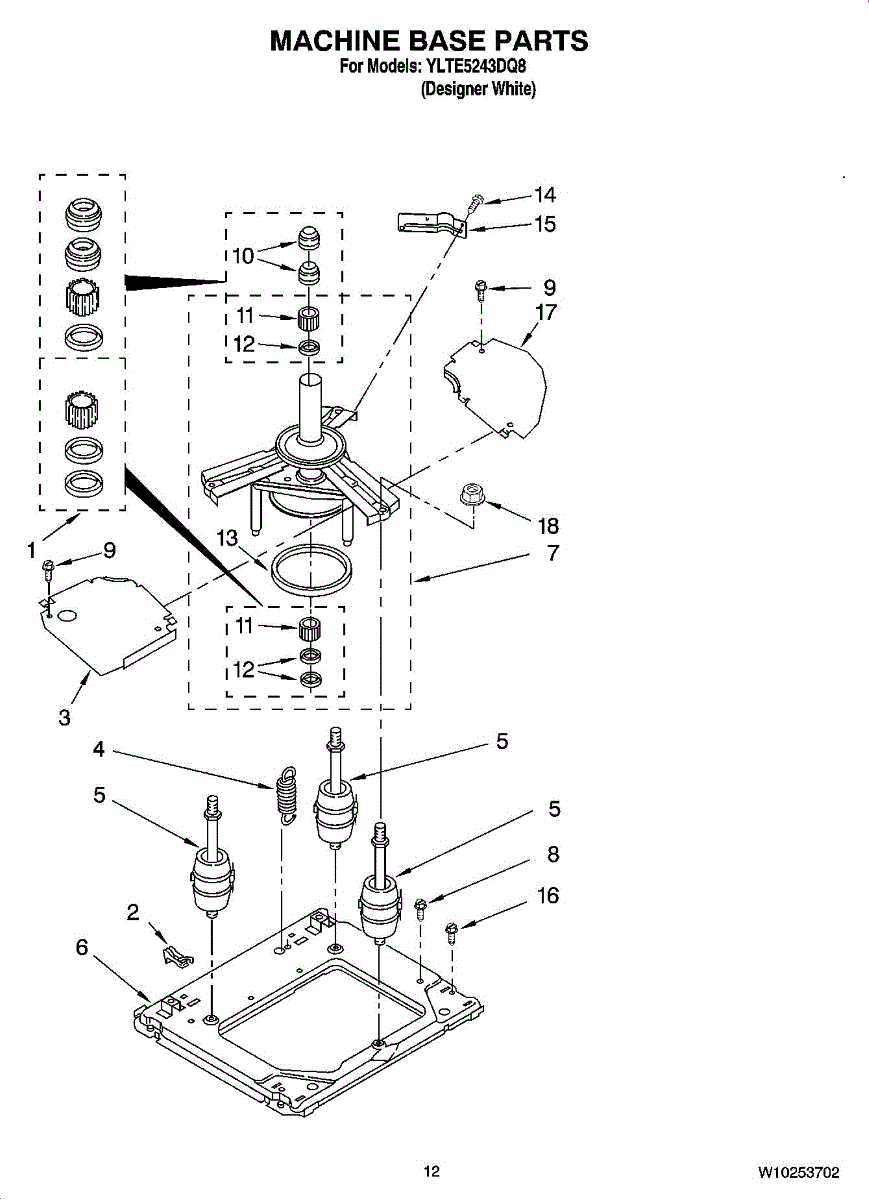 MACHINE BASE PARTS
For Models: YLTE5243DQ8
(Designer White)

14
15
10
9
17
11
12
18
1
9
13
7
11
12
3
4
5
5
5
8
16
2
6

12

W10253702