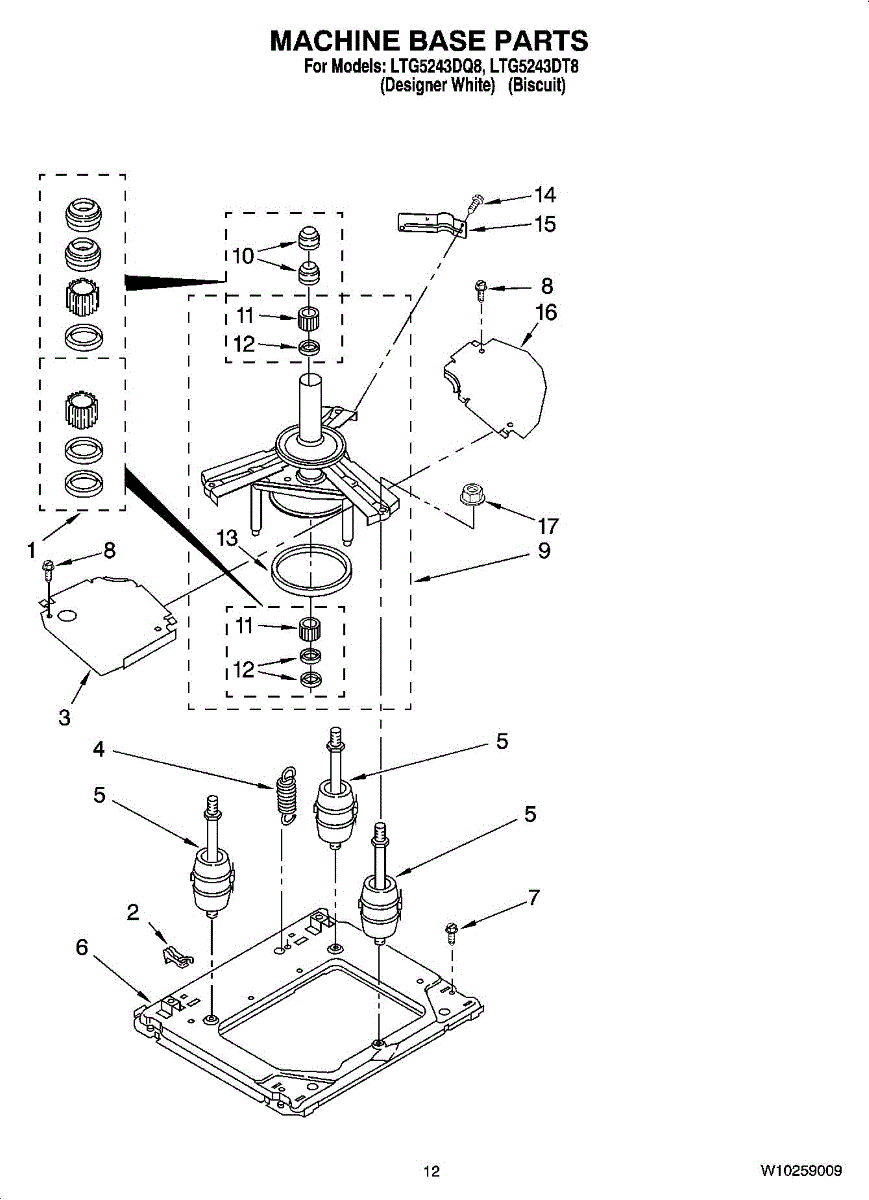 MACHINE BASE PARTS
For Models: LTG5243DQ8, LTG5243DT8
(Designer White) (Biscuit)

14
15
10
8
16
11
12
17
1
8
13
9
11
12
3
4
5
5
5
2
7
6

12
W10259009