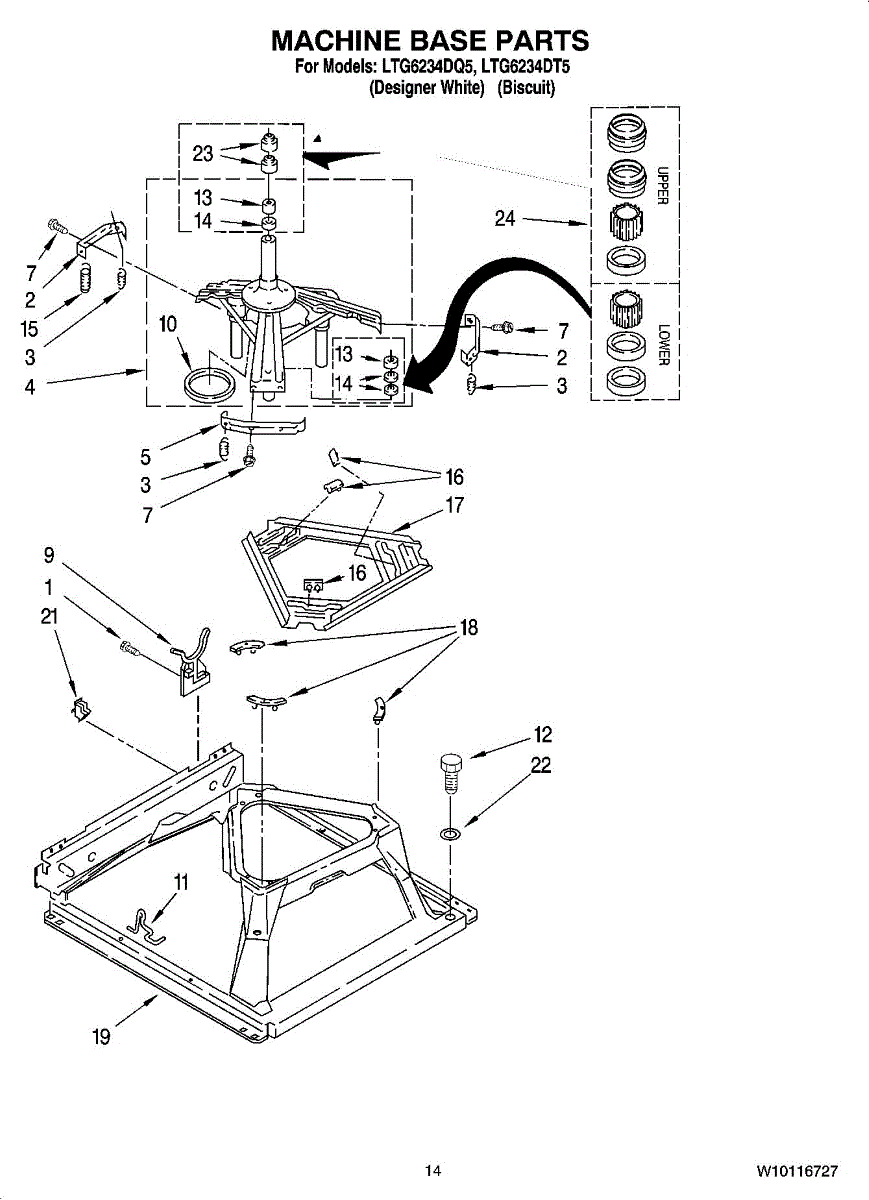 MACHINE BASE PARTS
For Models: LTG6234DQ5, LTG6234DT5
(Designer White) (Biscuit)

23
13
14
24
UPPER
LOWER
7
2
15
3
4
10
13
14
7
2
3
5
3
7
16
17
16
9
1
21
18
12
22
11
19

14

W10116727