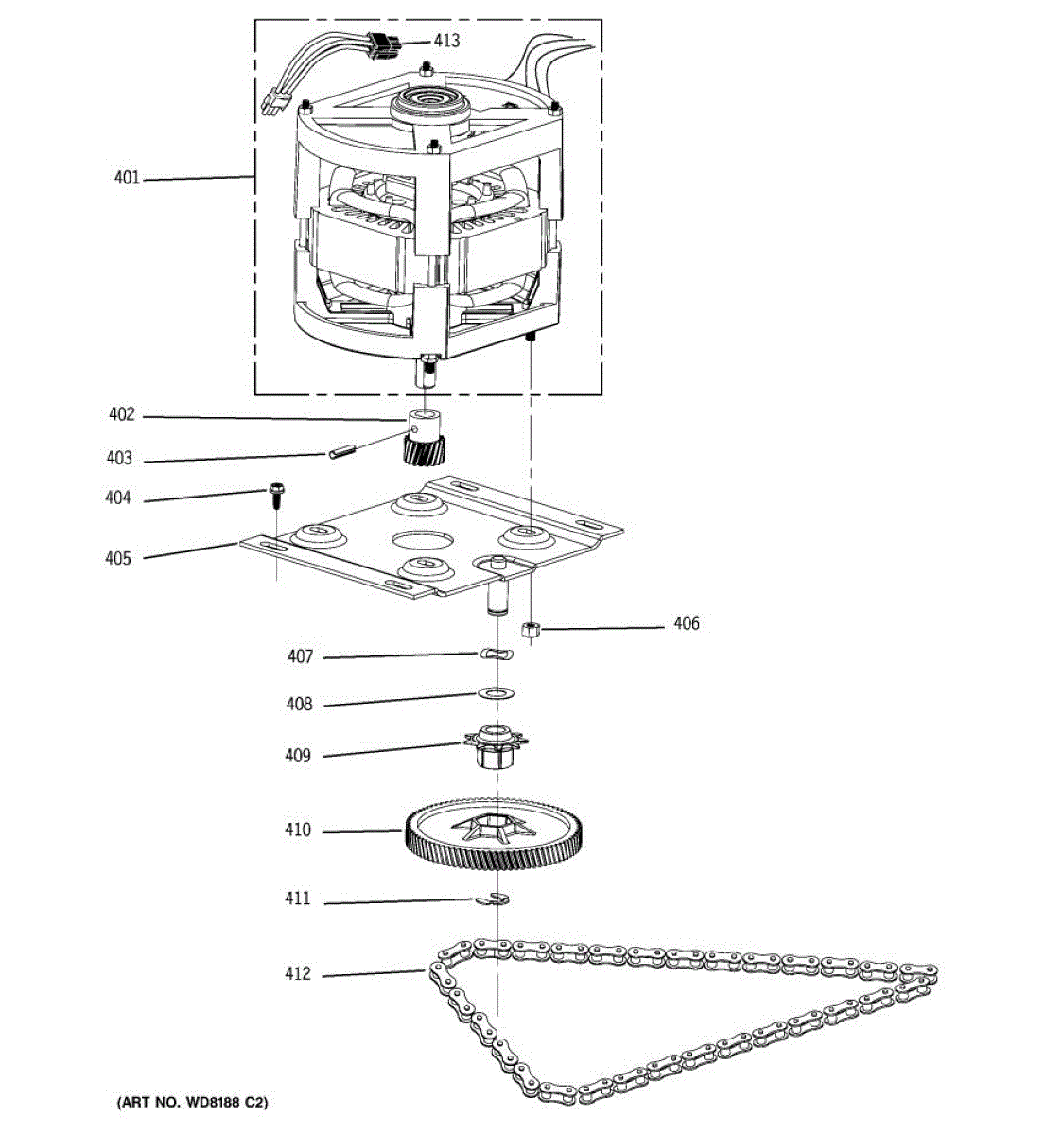 413
401
402
403
404
405
406
407
408
409
410
411
412
(ART NO. WD8188 C2)