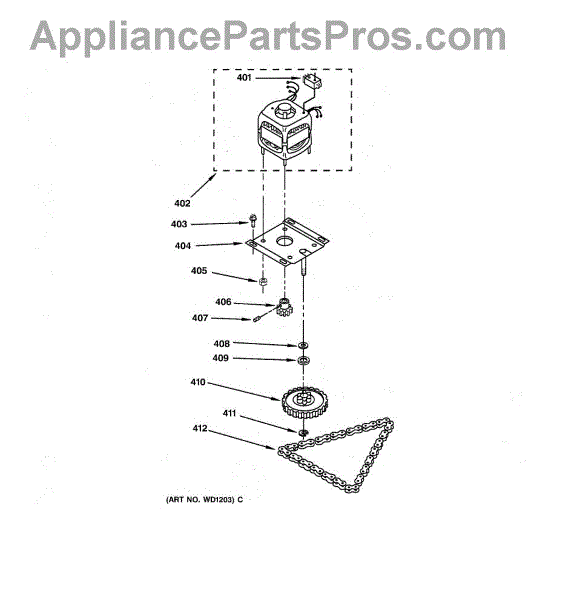 AppliancePartsPros.com

401
402
403
404
405
406
407
408
409
410
411
412

(ART NO. WD1203) C