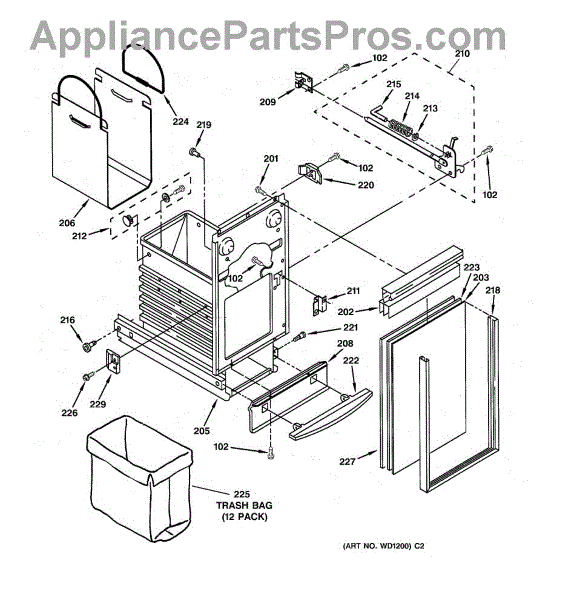 AppliancePartsPros.com

102
210
209
215
214
213
224
219
201
102
220
102
206
212
102
211
223
203
218
202
216
221
208
222
226
229
205
102
227
225
TRASH BAG
(12 PACK)

(ART NO. WD1200) C2