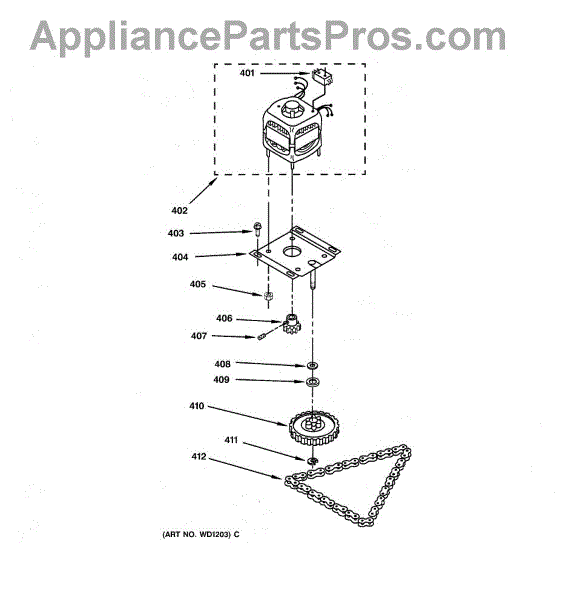 AppliancePartsPros.com

401

402

403

404

405

406

407

408

409

410

411

412

(ART NO. WD1203) C