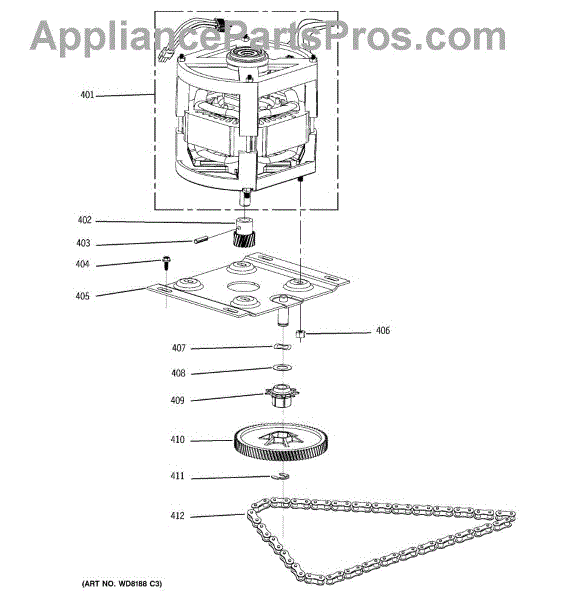 AppliancePartsPros.com

401

402

403

404

405

406

407

408

409

410

411

412

(ART NO. WD8188 C3)