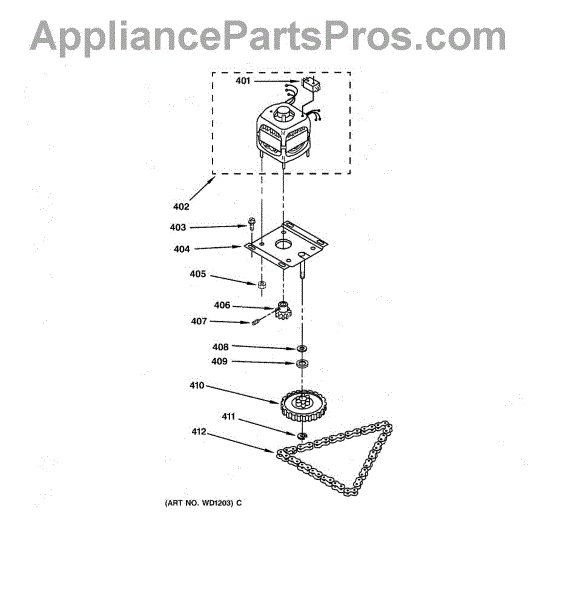 AppliancePartsPros.com

401

402

403

404

405

406

407

408

409

410

411

412

(ART NO. WD1203) C