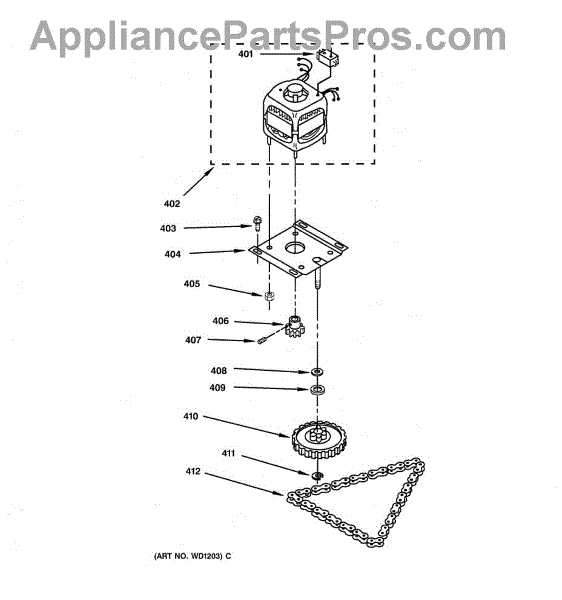 AppliancePartsPros.com

401

402

403

404

405

406

407

408

409

410

411

412

(ART NO. WD1203) C