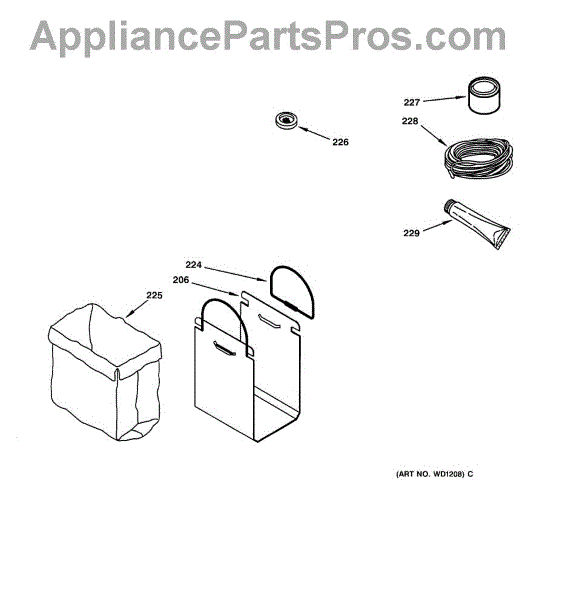 AppliancePartsPros.com

227

228

226

229

224

206

225

(ART NO. WD1208) C