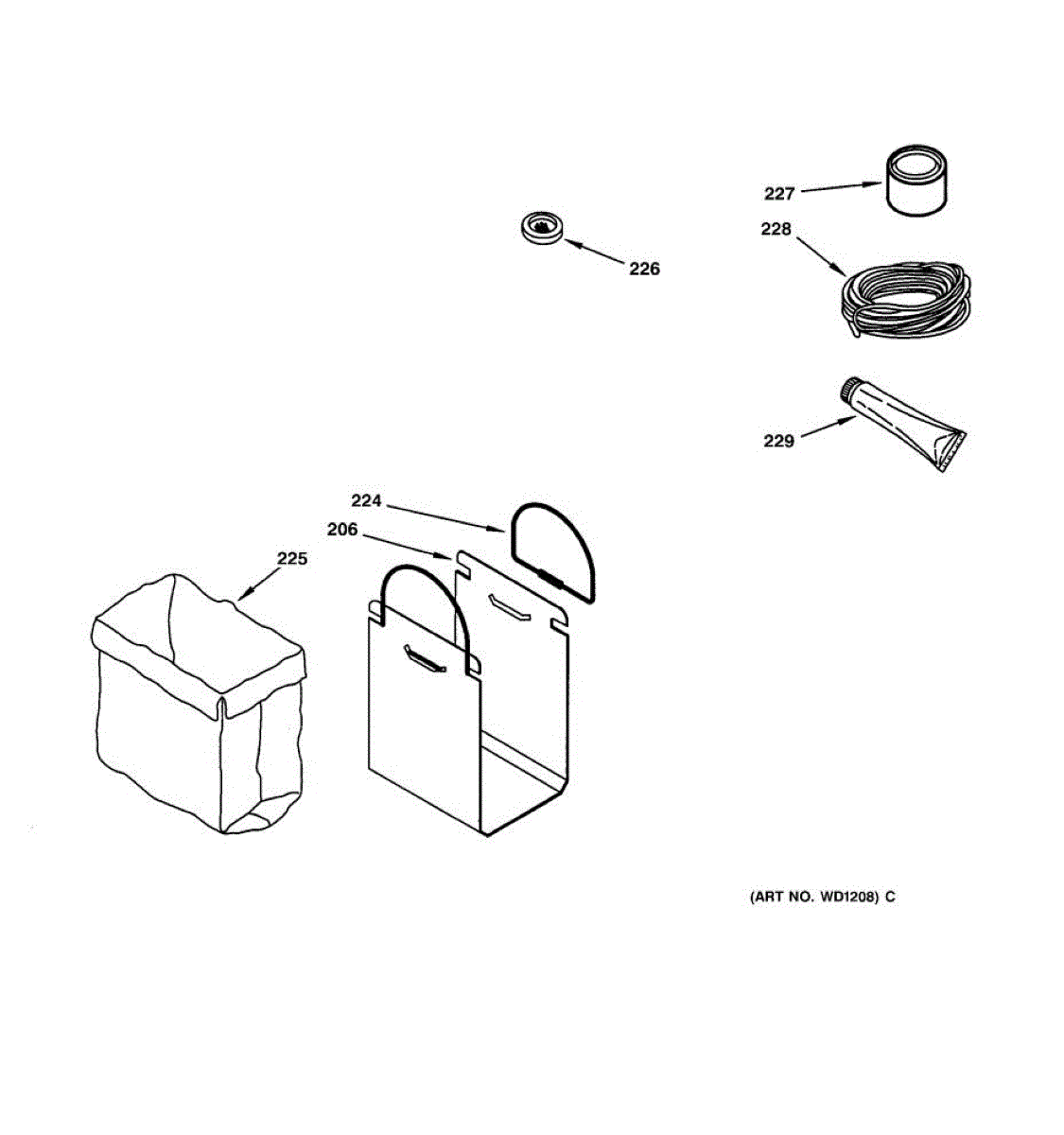 227
228
226
229
224
206
225
(ART NO. WD1208) C