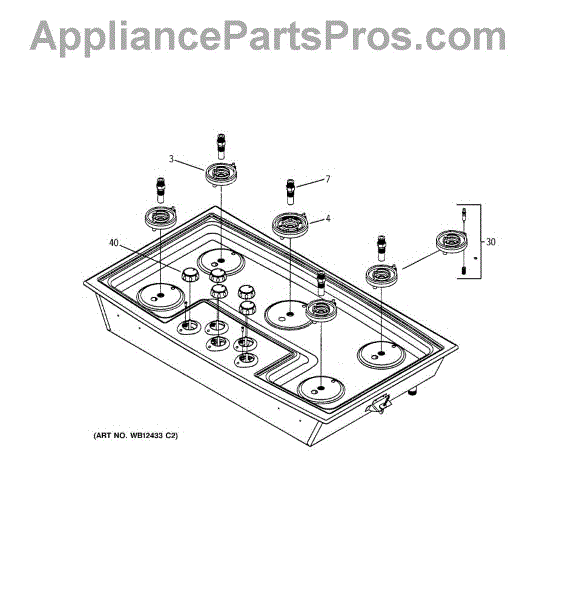 AppliancePartsPros.com

3

7

4

40

30

(ART NO. WB12433 C2)