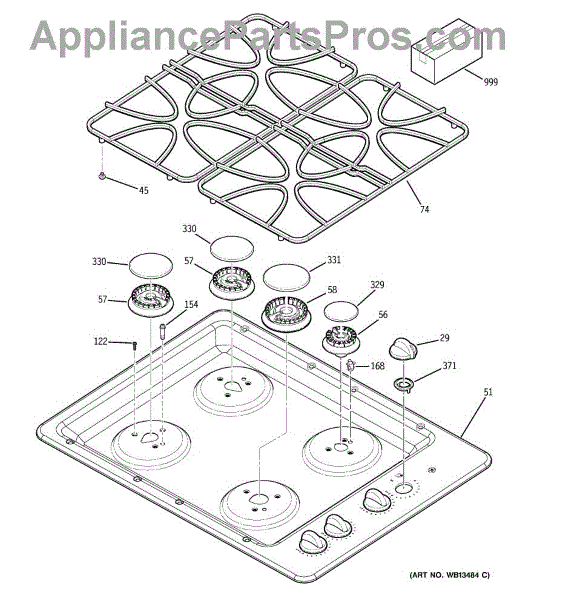 AppliancePartsPros.com

999

45

74

330

330

57

331

57

58

329

154

56

122

29

168

371

51

(ART NO. WB13484 C)