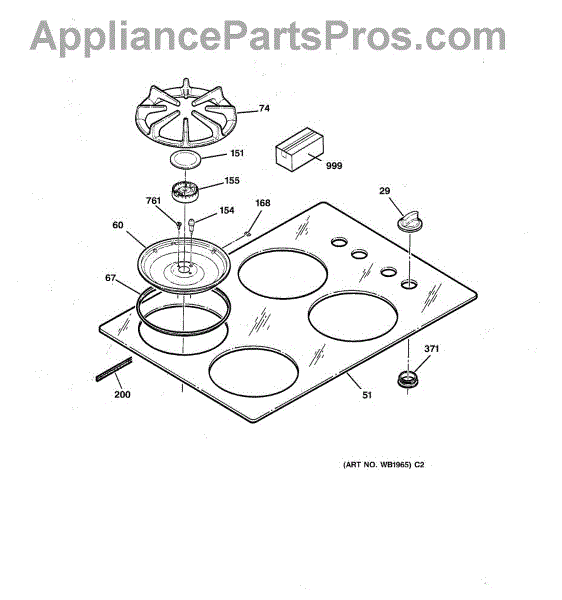 AppliancePartsPros.com

74
151
999
155
29
761
154
168
60
67
371
200
51

(ART NO. WB1965) C2