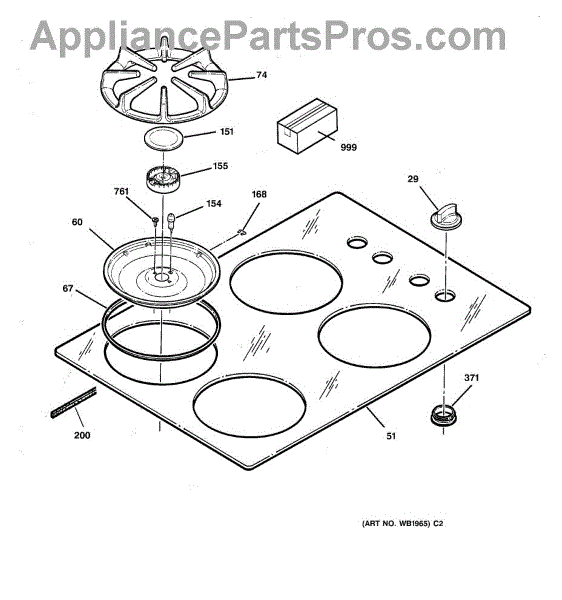 AppliancePartsPros.com

74

151

999

155

29

761

154

168

60

67

371

200

51

(ART NO. WB1965) C2