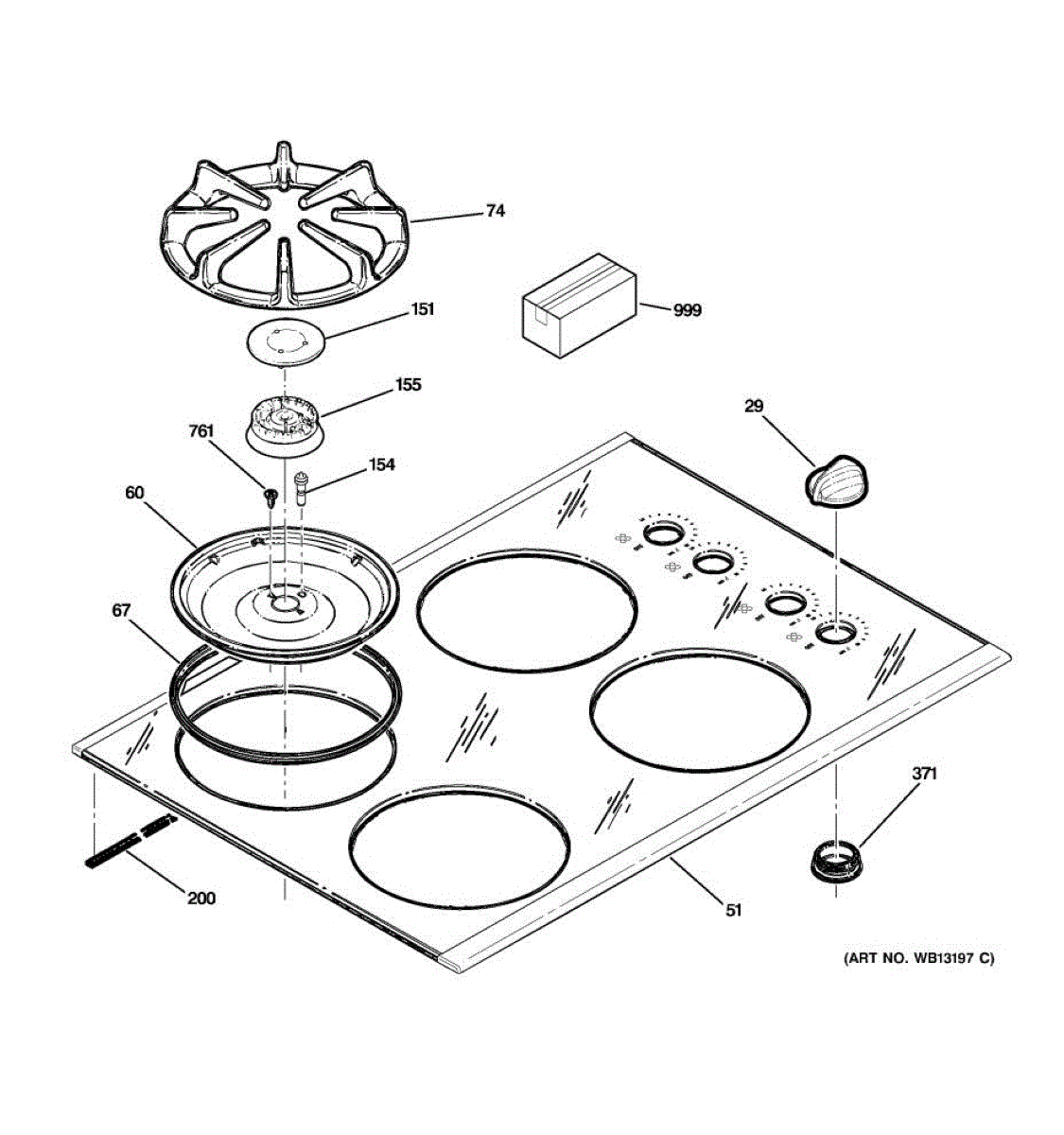 74

151

999

155

29

761

154

60

67

371

200

51

(ART NO. WB13197 C)