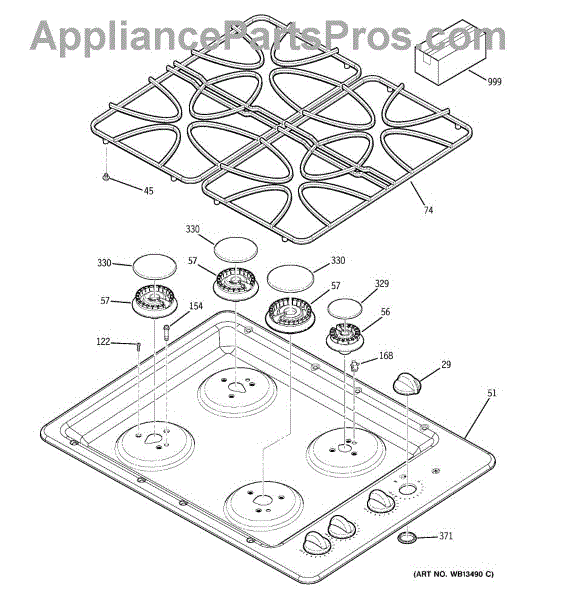 AppliancePartsPros.com

999

45

74

330

330

57

330

57

57

329

154

56

122

168

29

51

371

(ART NO. WB13490 C)