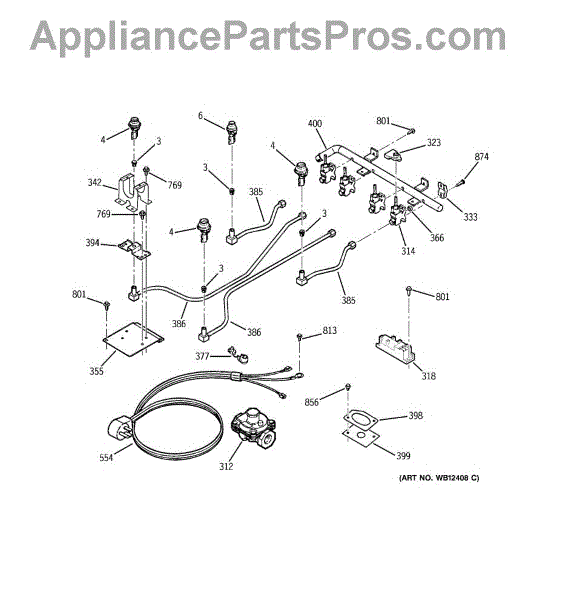 AppliancePartsPros.com

4
3
342
769
769
394
801
355
6
3
385
4
3
386
386
377
4
3
385
400
801
323
874
333
366
314
801
318
813
856
398
399
554
312

(ART NO. WB12408 C)