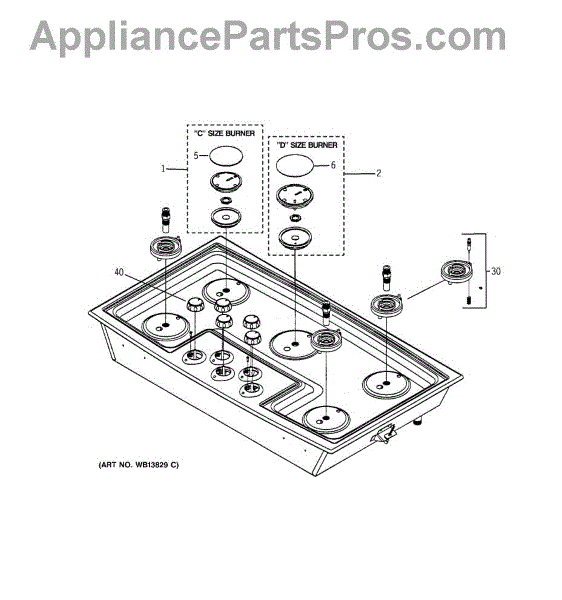 AppliancePartsPros.com

"C" SIZE BURNER

"D" SIZE BURNER

5

6

1

2

40

30

(ART NO. WB13829 C)