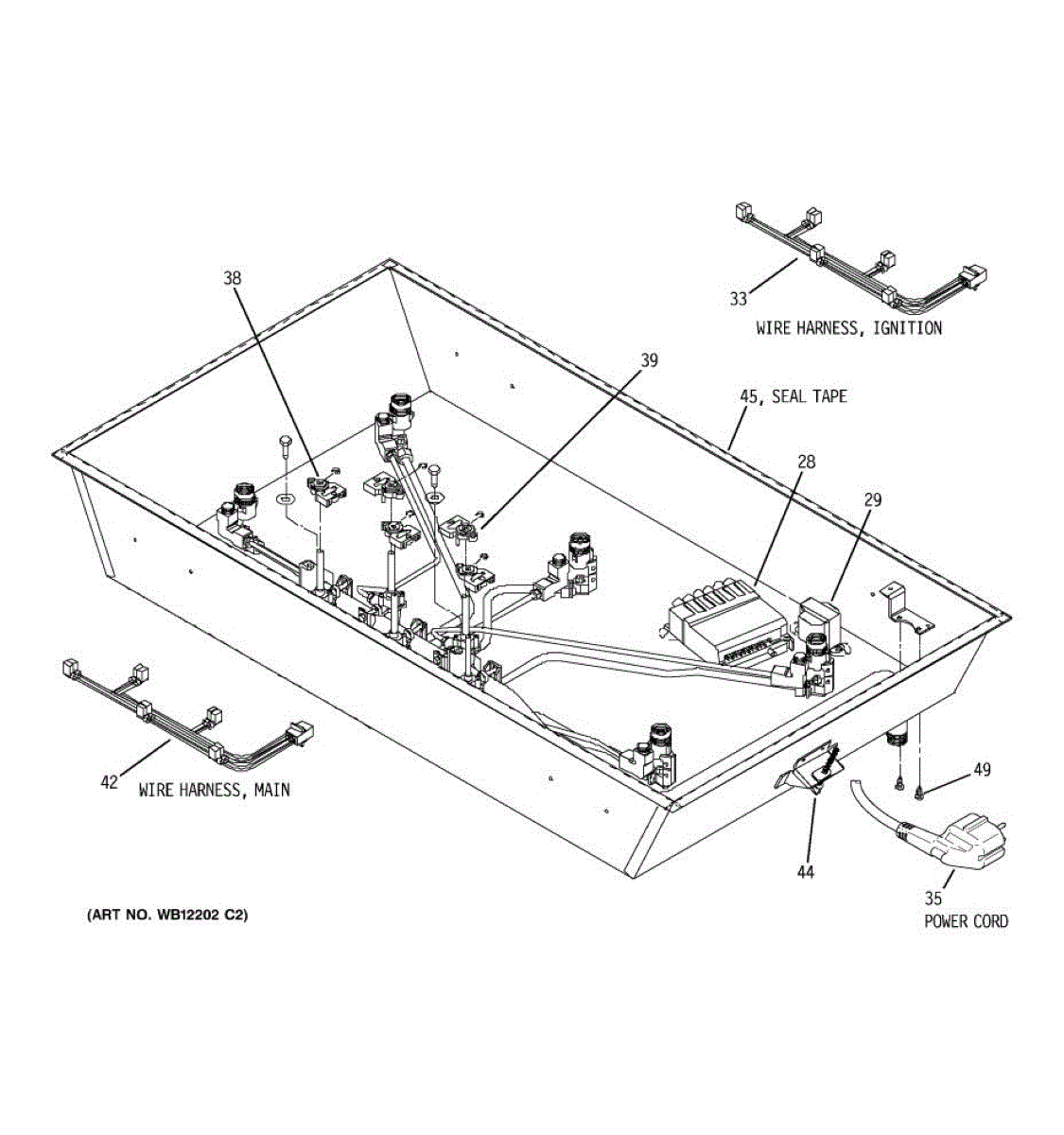 33
WIRE HARNESS, IGNITION

38

39

45, SEAL TAPE

28

29

42
WIRE HARNESS, MAIN

49

44

35
POWER CORD

(ART NO. WB12202 C2)