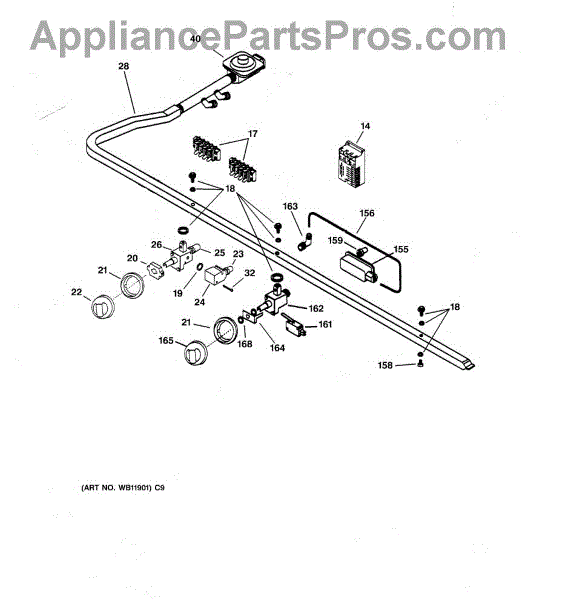 AppliancePartsPros.com

40
28
17
14
18
163
156
159
155
26
25
23
20
21
32
19
24
22
162
161
18
21
168
164
165
158

(ART NO. WB11901) C9