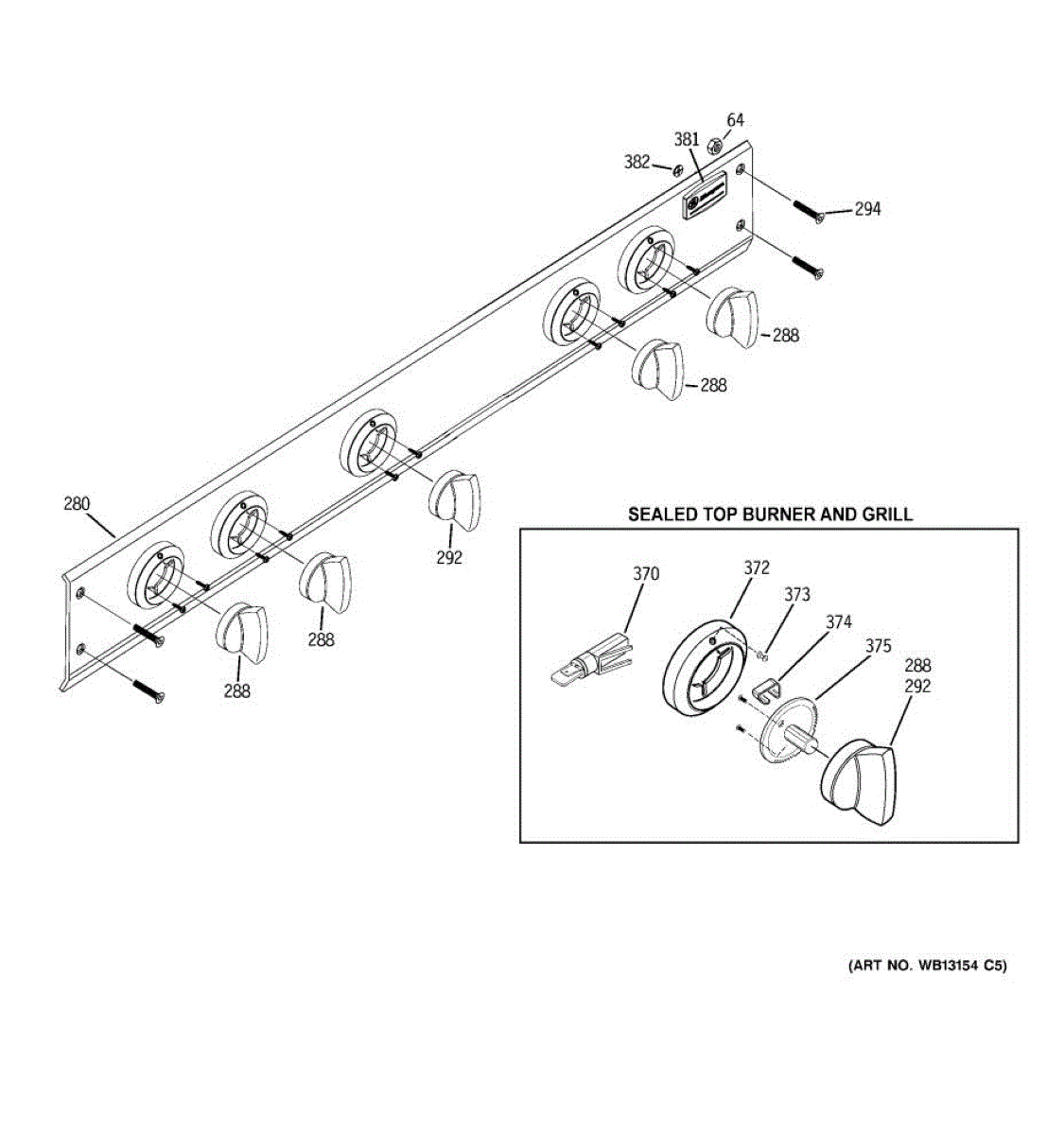 64
381
382
294
288
288
280
292
288
288
SEALED TOP BURNER AND GRILL
370
372
373
374
375
288
292
(ART NO. WB13154 C5)