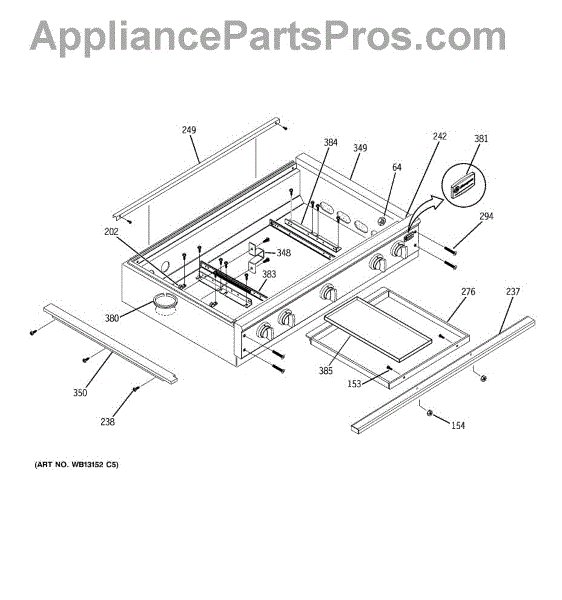 AppliancePartsPros.com

249

384

349

242

381

64

294

202

348

383

276

237

380

385

153

350

238

154

(ART NO. WB13152 C5)