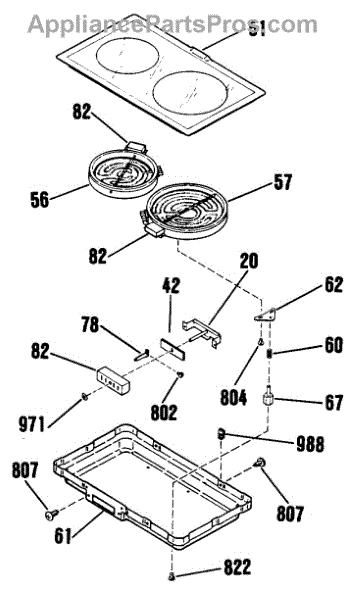 AppliancePartsPros.com

51

82

56

57

82

20

42

62

78

82

60

804

802

67

971

988

807

807

61

822