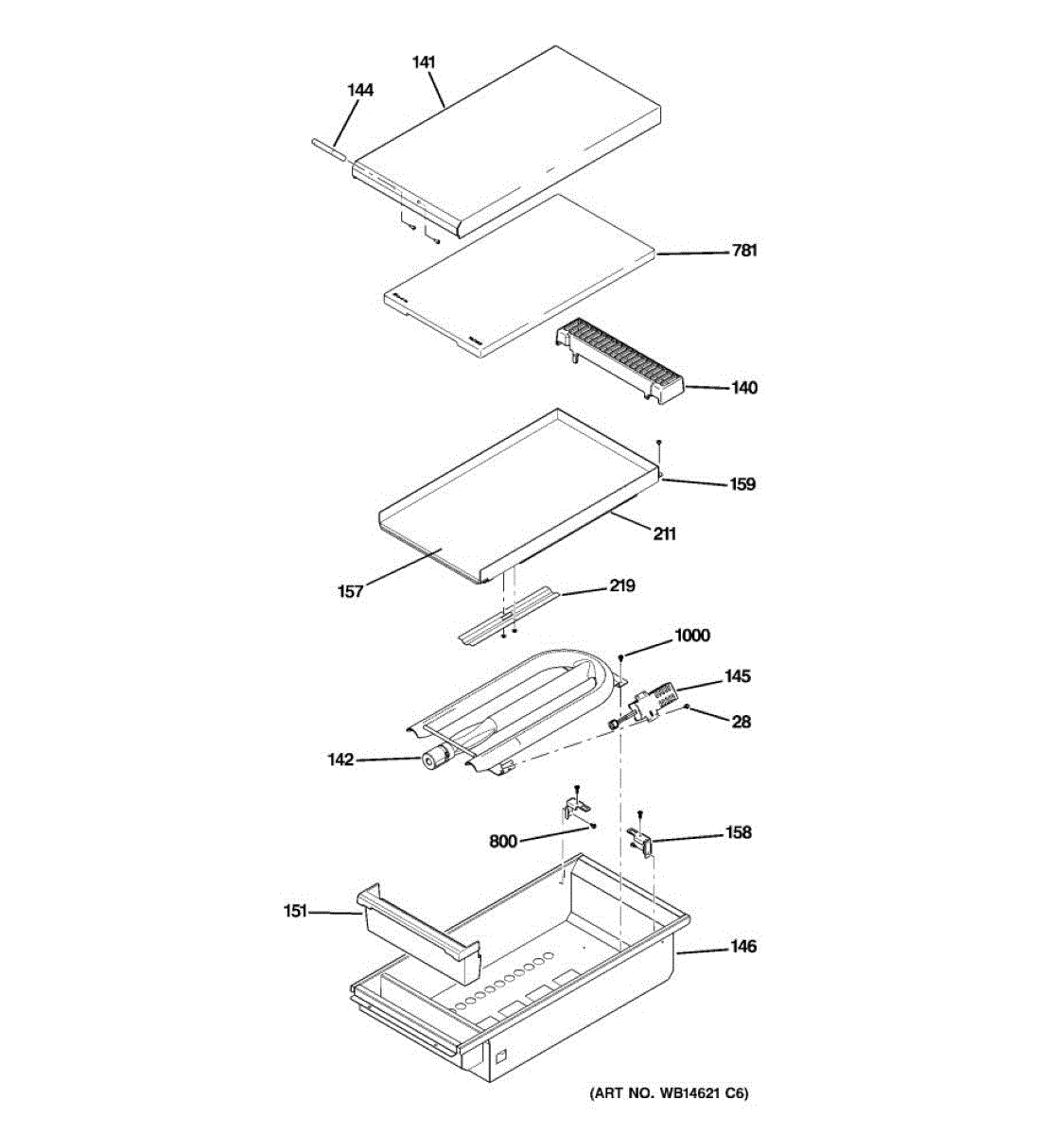 141
144
781
140
159
211
157
219
1000
145
28
142
800
158
151
146
(ART NO. WB14621 C6)