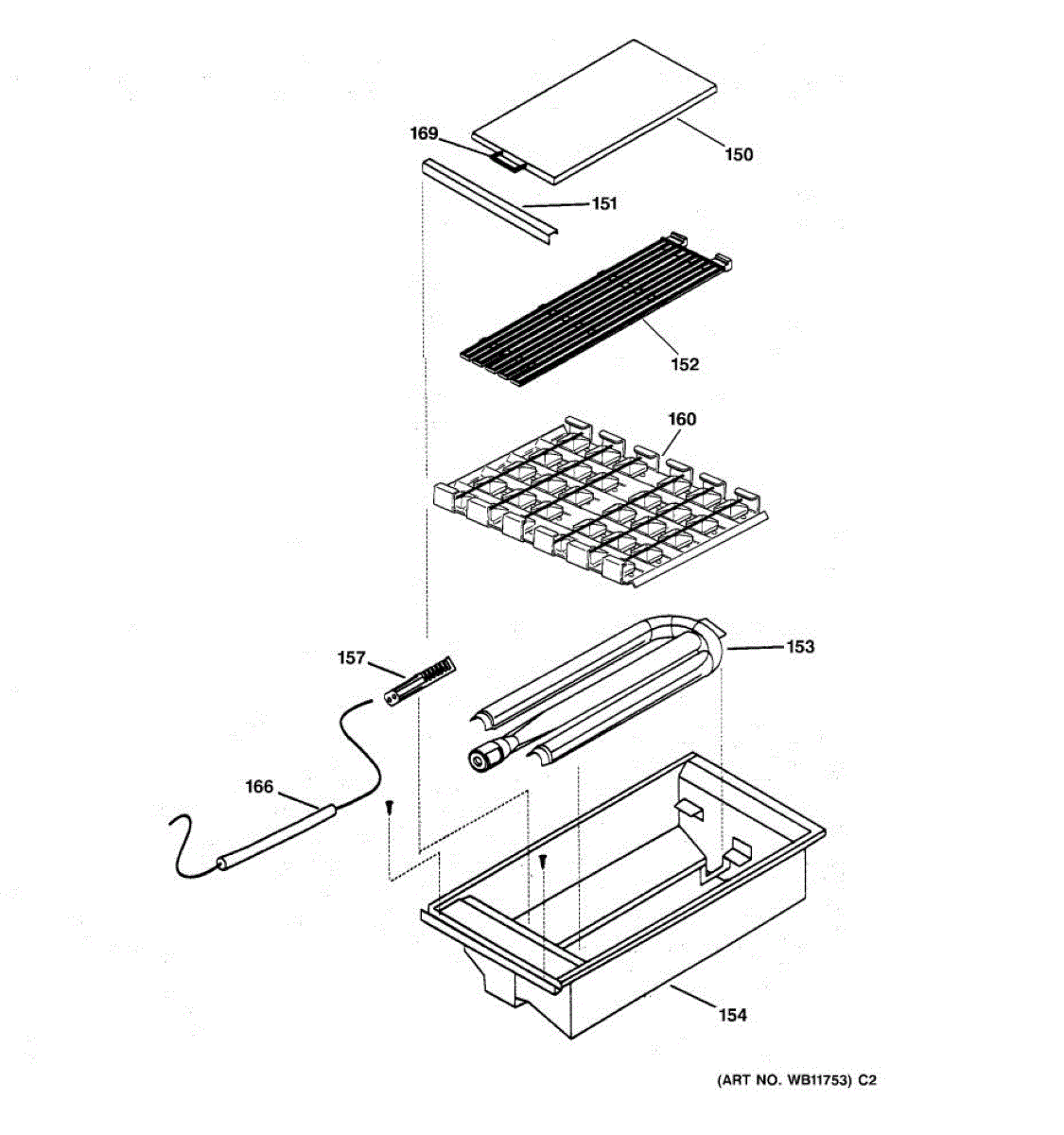 169
150
151
152
160
157
153
166
154
(ART NO. WB11753) C2