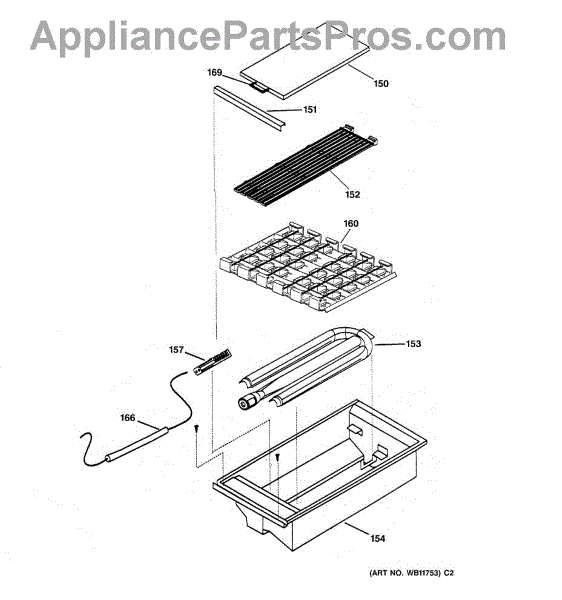 AppliancePartsPros.com

169
150
151
152
160
157
153
166
154

(ART NO. WB11753) C2