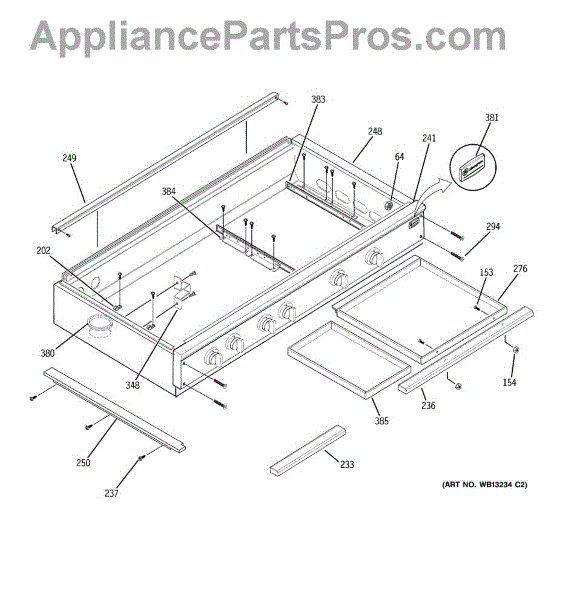 AppliancePartsPros.com

383
248
381
241
249
64
384
294
202
153
276
380
348
154
236
385
250
233
237
(ART NO. WB13234 C2)