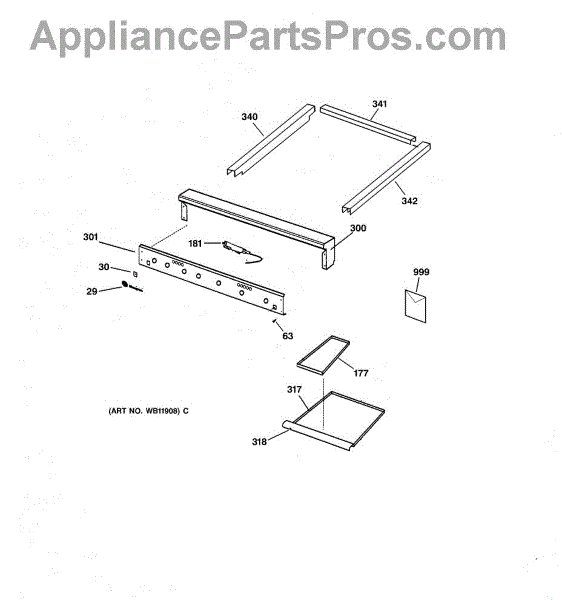 AppliancePartsPros.com

340
341
342
300
301
181
30
29
999
63
177
317
318
(ART NO. WB11908) C